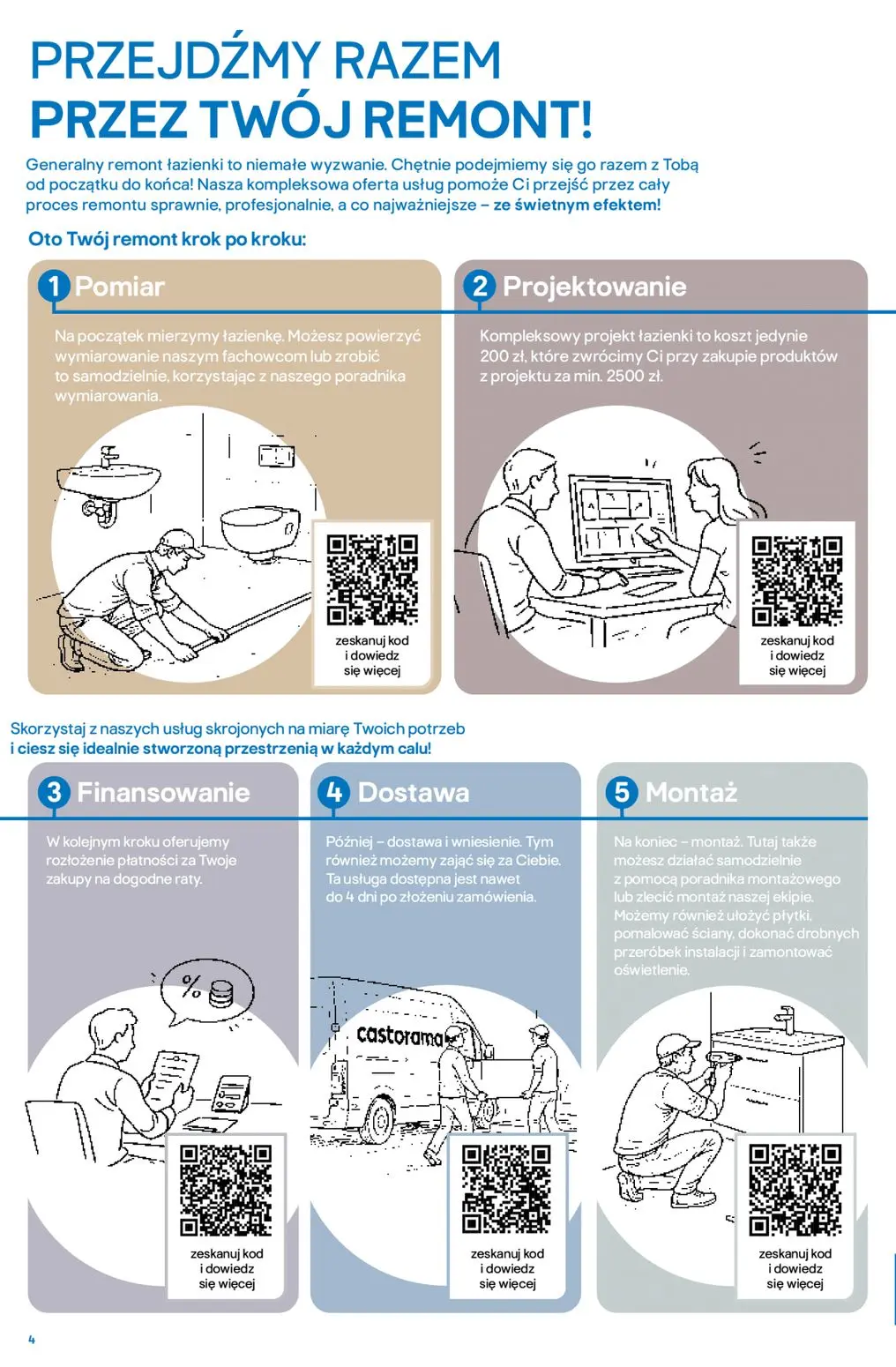 PRZEJDŹMY RAZEM
PRZEZ TWÓJ REMONT!

Generalny remont łazienki to niemałe wyzwanie. Chętnie podejmiemy się go razem z Tobą od początku do końca! Nasza kompleksowa oferta usług pomoże Ci przejść przez cały proces remontu sprawnie, profesjonalnie, a co najważniejsze – ze świetnym efektem!

Oto Twój remont krok po kroku:

1 Pomiar

Na początek mierzymy łazienkę. Możesz powierzyć wymiarowanie naszym fachowcom lub zrobić to samodzielnie, korzystając z naszego poradnika wymiarowania.

zeskanuj kod i dowiedz się więcej

2 Projektowanie

Kompleksowy projekt łazienki to koszt jedynie 200 zł, które zwrócimy Ci przy zakupie produktów z projektu za min. 2500 zł.

zeskanuj kod i dowiedz się więcej

Skorzystaj z naszych usług skrojonych na miarę Twoich potrzeb i ciesz się idealnie stworzoną przestrzenią w każdym calu!

3 Finansowanie

W kolejnym kroku oferujemy rozłożenie płatności za Twoje zakupy na dogodne raty.

%

zeskanuj kod i dowiedz się więcej

4 Dostawa

Później – dostawa i wniesienie. Tym również możemy zająć się za Ciebie. Ta usługa dostępna jest nawet do 4 dni po złożeniu zamówienia.

castorama

zeskanuj kod i dowiedz się więcej

5 Montaż

Na koniec – montaż. Tutaj także możesz działać samodzielnie z pomocą poradnika montażowego lub zlecić montaż naszej ekipie. Możemy również ułożyć płytki, pomalować ściany, dokonać drobnych przeróbek instalacji i zamontować oświetlenie.

zeskanuj kod i dowiedz się więcej

4