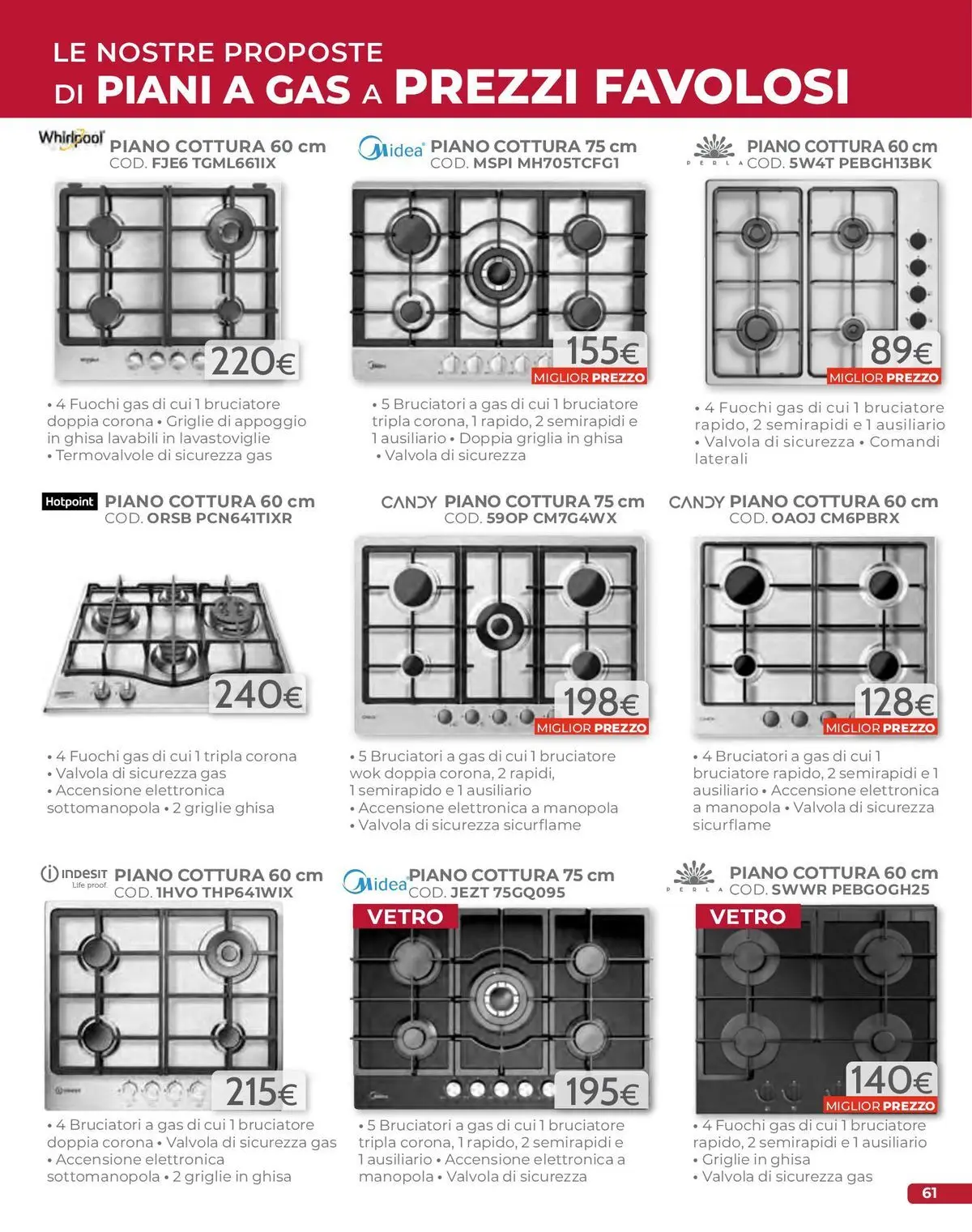 LE NOSTRE PROPOSTE
DI PIANI A GAS A PREZZI FAVOLOSI

Whirlpool PIANO COTTURA 60 cm
COD. FJE6 TGML661IX

220€

• 4 Fuochi gas di cui 1 bruciatore doppia corona • Griglie di appoggio in ghisa lavabili in lavastoviglie • Termovalvole di sicurezza gas

Midea PIANO COTTURA 75 cm
COD. MSPI MH705TCFG1

155€
MIGLIOR PREZZO

• 5 Bruciatori a gas di cui 1 bruciatore tripla corona, 1 rapido, 2 semirapidi e 1 ausiliario • Doppia griglia in ghisa • Valvola di sicurezza

PERLA PIANO COTTURA 60 cm
COD. 5W4T PEBGH13BK

89€
MIGLIOR PREZZO

• 4 Fuochi gas di cui 1 bruciatore rapido, 2 semirapidi e 1 ausiliario • Valvola di sicurezza • Comandi laterali

Hotpoint PIANO COTTURA 60 cm
COD. ORSB PCN641TIXR

240€

• 4 Fuochi gas di cui 1 tripla corona • Valvola di sicurezza gas • Accensione elettronica sottomanopola • 2 griglie ghisa

CANDY PIANO COTTURA 75 cm
COD. 59OP CM7G4WX

198€
MIGLIOR PREZZO

• 5 Bruciatori a gas di cui 1 bruciatore wok doppia corona, 2 rapidi, 1 semirapido e 1 ausiliario • Accensione elettronica a manopola • Valvola di sicurezza sicurflame

CANDY PIANO COTTURA 60 cm
COD. OAOJ CM6PBRX

128€
MIGLIOR PREZZO

• 4 Bruciatori a gas di cui 1 bruciatore rapido, 2 semirapidi e 1 ausiliario • Accensione elettronica a manopola • Valvola di sicurezza sicurflame

INDESIT Life proof. PIANO COTTURA 60 cm
COD. 1HVO THP641WIX

215€

• 4 Bruciatori a gas di cui 1 bruciatore doppia corona • Valvola di sicurezza gas • Accensione elettronica sottomanopola • 2 griglie in ghisa

Midea PIANO COTTURA 75 cm
COD. JEZT 75GQ095

VETRO

195€

• 5 Bruciatori a gas di cui 1 bruciatore tripla corona, 1 rapido, 2 semirapidi e 1 ausiliario • Accensione elettronica a manopola • Valvola di sicurezza

PERLA PIANO COTTURA 60 cm
COD. SWWR PEBGOGH25

VETRO

140€
MIGLIOR PREZZO

• 4 Fuochi gas di cui 1 bruciatore rapido, 2 semirapidi e 1 ausiliario • Griglie in ghisa • Valvola di sicurezza gas

61