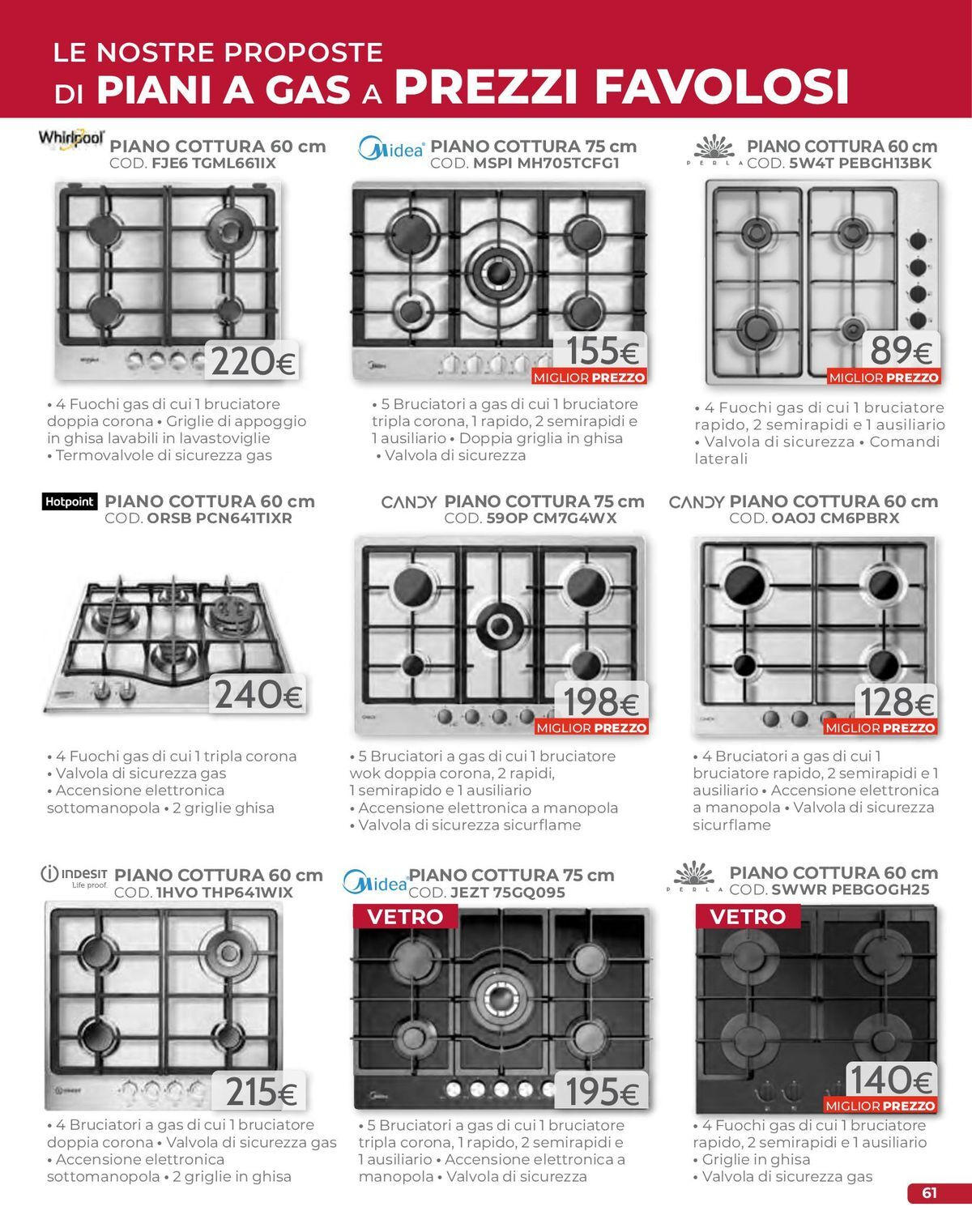 LE NOSTRE PROPOSTE
DI PIANI A GAS A PREZZI FAVOLOSI

Whirlpool PIANO COTTURA 60 cm
COD. FJE6 TGML661IX

220€

• 4 Fuochi gas di cui 1 bruciatore doppia corona • Griglie di appoggio in ghisa lavabili in lavastoviglie • Termovalvole di sicurezza gas

Midea PIANO COTTURA 75 cm
COD. MSPI MH705TCFG1

155€
MIGLIOR PREZZO

• 5 Bruciatori a gas di cui 1 bruciatore tripla corona, 1 rapido, 2 semirapidi e 1 ausiliario • Doppia griglia in ghisa • Valvola di sicurezza

PERLA PIANO COTTURA 60 cm
COD. 5W4T PEBGH13BK

89€
MIGLIOR PREZZO

• 4 Fuochi gas di cui 1 bruciatore rapido, 2 semirapidi e 1 ausiliario • Valvola di sicurezza • Comandi laterali

Hotpoint PIANO COTTURA 60 cm
COD. ORSB PCN641TIXR

240€

• 4 Fuochi gas di cui 1 tripla corona • Valvola di sicurezza gas • Accensione elettronica sottomanopola • 2 griglie ghisa

CANDY PIANO COTTURA 75 cm
COD. 59OP CM7G4WX

198€
MIGLIOR PREZZO

• 5 Bruciatori a gas di cui 1 bruciatore wok doppia corona, 2 rapidi, 1 semirapido e 1 ausiliario • Accensione elettronica a manopola • Valvola di sicurezza sicurflame

CANDY PIANO COTTURA 60 cm
COD. OAOJ CM6PBRX

128€
MIGLIOR PREZZO

• 4 Bruciatori a gas di cui 1 bruciatore rapido, 2 semirapidi e 1 ausiliario • Accensione elettronica a manopola • Valvola di sicurezza sicurflame

INDESIT Life proof. PIANO COTTURA 60 cm
COD. 1HVO THP641WIX

215€

• 4 Bruciatori a gas di cui 1 bruciatore doppia corona • Valvola di sicurezza gas • Accensione elettronica sottomanopola • 2 griglie in ghisa

Midea PIANO COTTURA 75 cm
COD. JEZT 75GQ095

VETRO

195€

• 5 Bruciatori a gas di cui 1 bruciatore tripla corona, 1 rapido, 2 semirapidi e 1 ausiliario • Accensione elettronica a manopola • Valvola di sicurezza

PERLA PIANO COTTURA 60 cm
COD. SWWR PEBGOGH25

VETRO

140€
MIGLIOR PREZZO

• 4 Fuochi gas di cui 1 bruciatore rapido, 2 semirapidi e 1 ausiliario • Griglie in ghisa • Valvola di sicurezza gas

61