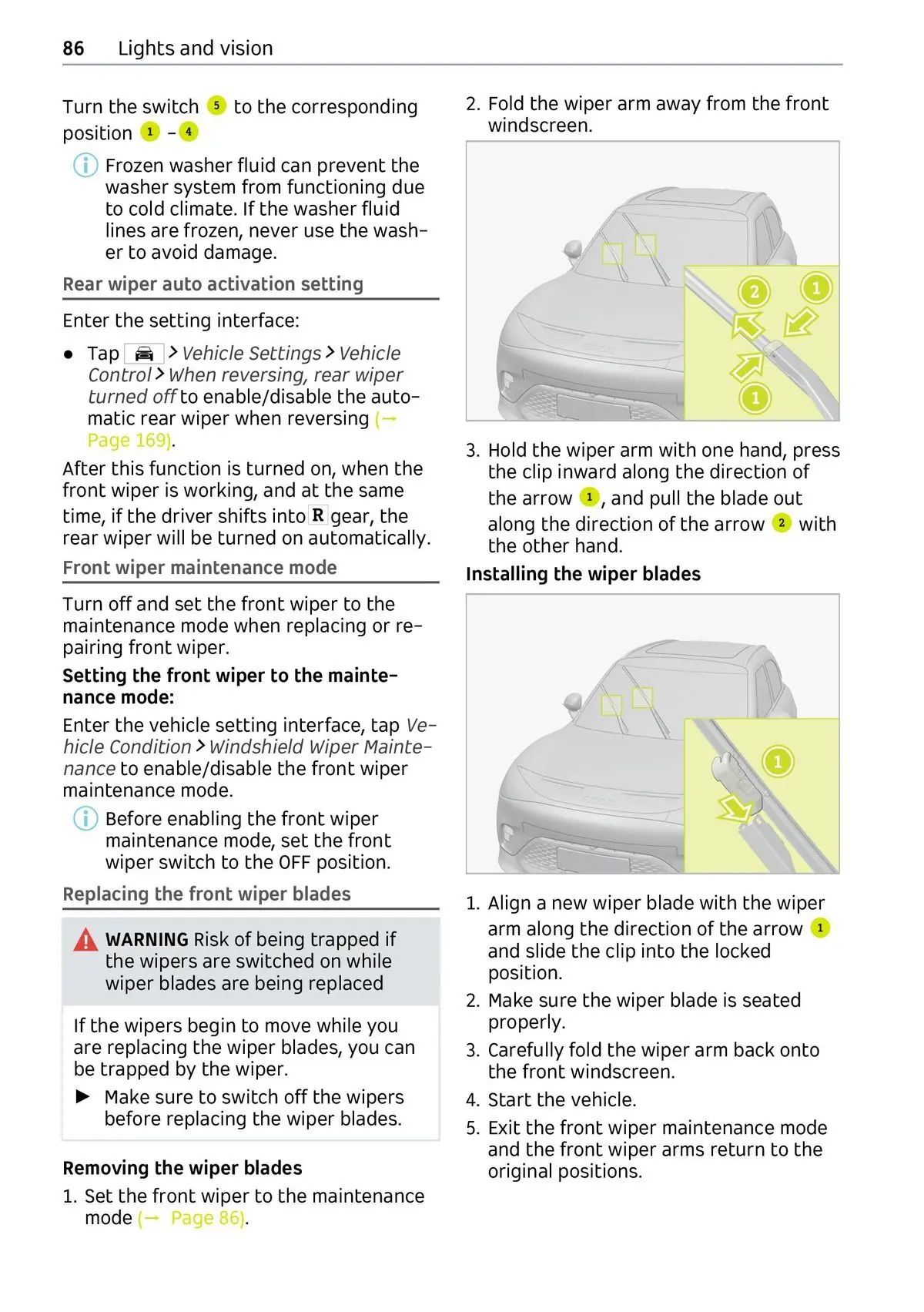 86 Lights and vision

Turn the switch 5 to the corresponding position 1 – 4

Frozen washer fluid can prevent the washer system from functioning due to cold climate. If the washer fluid lines are frozen, never use the washer to avoid damage.

Rear wiper auto activation setting

Enter the setting interface:

● Tap > Vehicle Settings > Vehicle Control > When reversing, rear wiper turned off to enable/disable the automatic rear wiper when reversing (→ Page 169).

After this function is turned on, when the front wiper is working, and at the same time, if the driver shifts into R gear, the rear wiper will be turned on automatically.

Front wiper maintenance mode

Turn off and set the front wiper to the maintenance mode when replacing or repairing front wiper.

Setting the front wiper to the maintenance mode:

Enter the vehicle setting interface, tap Vehicle Condition > Windshield Wiper Maintenance to enable/disable the front wiper maintenance mode.

Before enabling the front wiper maintenance mode, set the front wiper switch to the OFF position.

Replacing the front wiper blades

WARNING Risk of being trapped if the wipers are switched on while wiper blades are being replaced

If the wipers begin to move while you are replacing the wiper blades, you can be trapped by the wiper.

► Make sure to switch off the wipers before replacing the wiper blades.

Removing the wiper blades

1. Set the front wiper to the maintenance mode (→ Page 86).

2. Fold the wiper arm away from the front windscreen.

2
1
1

3. Hold the wiper arm with one hand, press the clip inward along the direction of the arrow 1, and pull the blade out along the direction of the arrow 2 with the other hand.

Installing the wiper blades

1

1. Align a new wiper blade with the wiper arm along the direction of the arrow 1 and slide the clip into the locked position.
2. Make sure the wiper blade is seated properly.
3. Carefully fold the wiper arm back onto the front windscreen.
4. Start the vehicle.
5. Exit the front wiper maintenance mode and the front wiper arms return to the original positions.