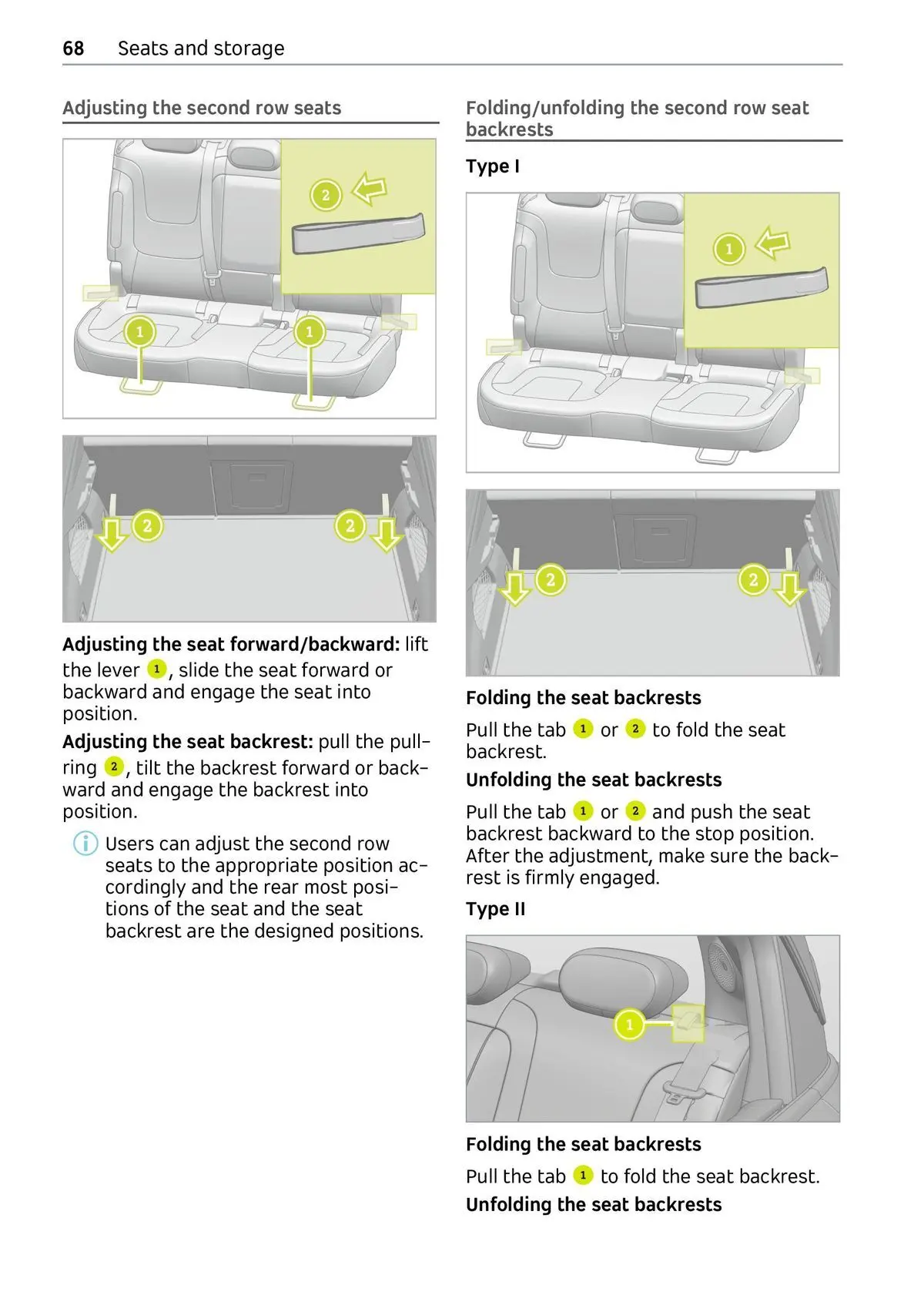 68 Seats and storage

Adjusting the second row seats

2

1

1

2

2

Adjusting the seat forward/backward: lift the lever 1, slide the seat forward or backward and engage the seat into position.

Adjusting the seat backrest: pull the pull-ring 2, tilt the backrest forward or backward and engage the backrest into position.

Users can adjust the second row seats to the appropriate position accordingly and the rear most positions of the seat and the seat backrest are the designed positions.

Folding/unfolding the second row seat backrests

Type I

1

2

2

Folding the seat backrests

Pull the tab 1 or 2 to fold the seat backrest.

Unfolding the seat backrests

Pull the tab 1 or 2 and push the seat backrest backward to the stop position. After the adjustment, make sure the backrest is firmly engaged.

Type II

1

Folding the seat backrests

Pull the tab 1 to fold the seat backrest.

Unfolding the seat backrests