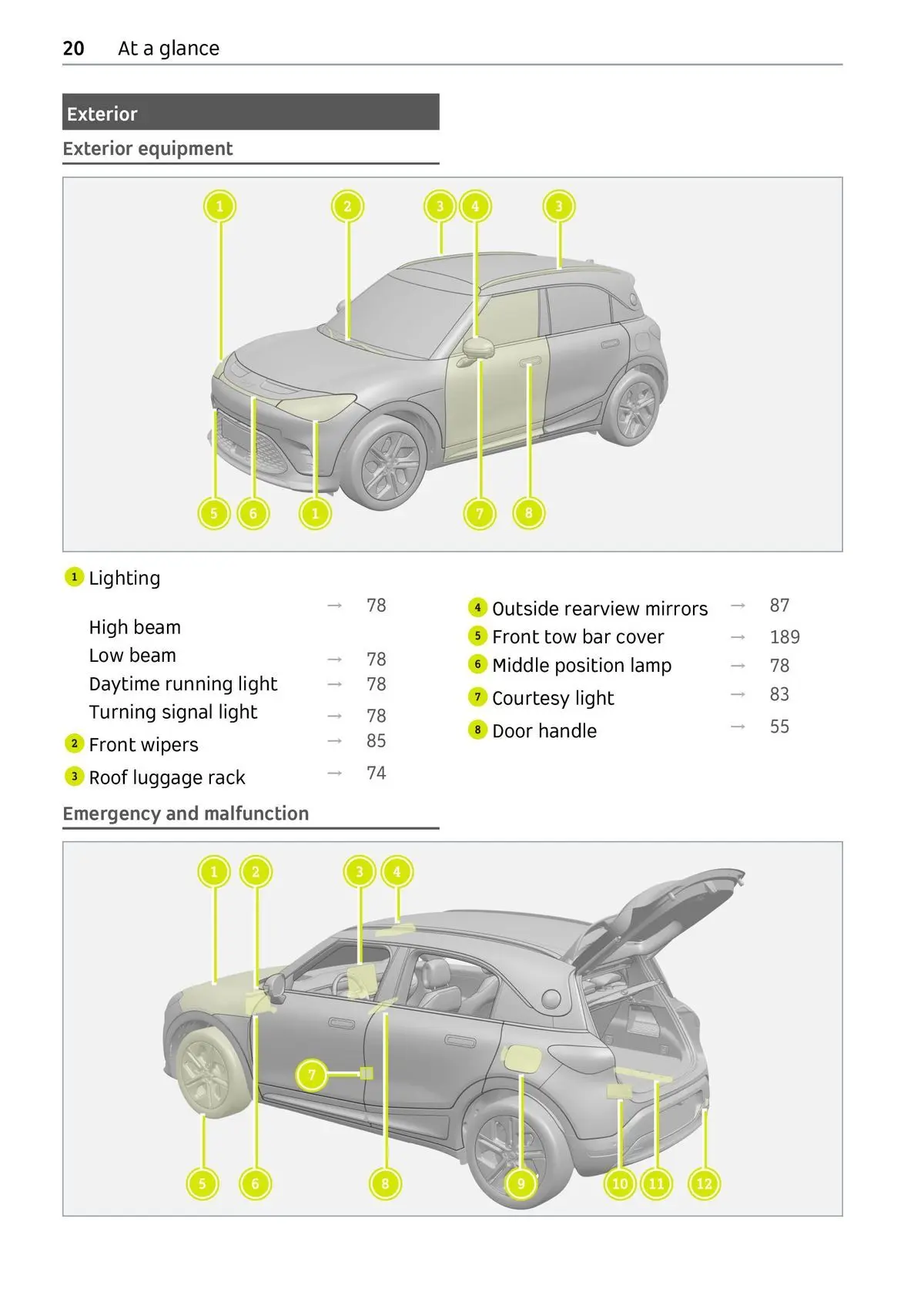 20 At a glance

Exterior

Exterior equipment

1 2 3 4 3

5 6 1 7 8

1 Lighting → 78
High beam
Low beam → 78
Daytime running light → 78
Turning signal light → 78
2 Front wipers → 85
3 Roof luggage rack → 74

4 Outside rearview mirrors → 87
5 Front tow bar cover → 189
6 Middle position lamp → 78
7 Courtesy light → 83
8 Door handle → 55

Emergency and malfunction

1 2 3 4

7

5 6 8 9 10 11 12