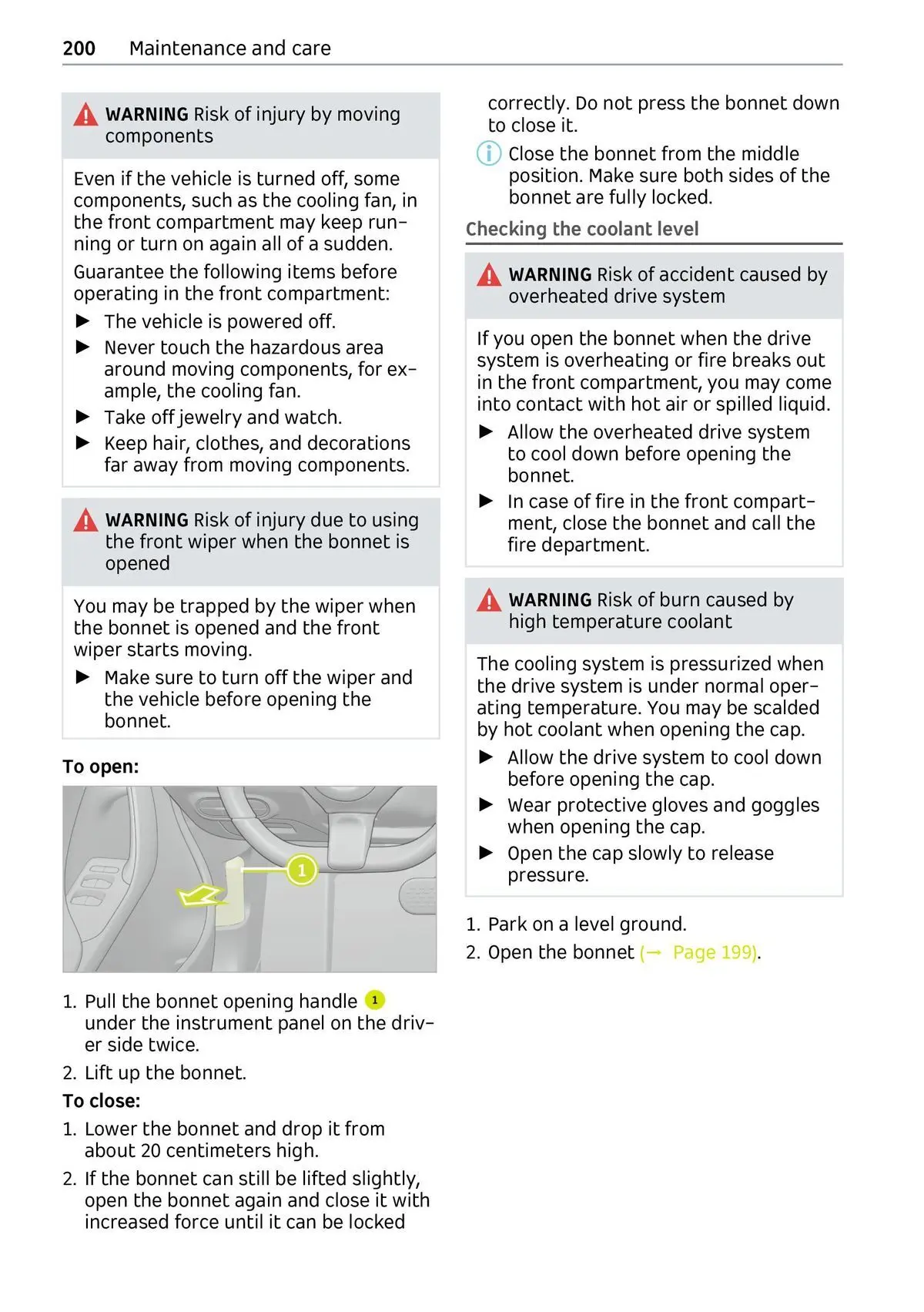 200 Maintenance and care

WARNING Risk of injury by moving components

Even if the vehicle is turned off, some components, such as the cooling fan, in the front compartment may keep running or turn on again all of a sudden.

Guarantee the following items before operating in the front compartment:

▶ The vehicle is powered off.
▶ Never touch the hazardous area around moving components, for example, the cooling fan.
▶ Take off jewelry and watch.
▶ Keep hair, clothes, and decorations far away from moving components.

WARNING Risk of injury due to using the front wiper when the bonnet is opened

You may be trapped by the wiper when the bonnet is opened and the front wiper starts moving.

▶ Make sure to turn off the wiper and the vehicle before opening the bonnet.

To open:

1

1. Pull the bonnet opening handle 1 under the instrument panel on the driver side twice.
2. Lift up the bonnet.

To close:

1. Lower the bonnet and drop it from about 20 centimeters high.
2. If the bonnet can still be lifted slightly, open the bonnet again and close it with increased force until it can be locked correctly. Do not press the bonnet down to close it.

Close the bonnet from the middle position. Make sure both sides of the bonnet are fully locked.

Checking the coolant level

WARNING Risk of accident caused by overheated drive system

If you open the bonnet when the drive system is overheating or fire breaks out in the front compartment, you may come into contact with hot air or spilled liquid.

▶ Allow the overheated drive system to cool down before opening the bonnet.
▶ In case of fire in the front compartment, close the bonnet and call the fire department.

WARNING Risk of burn caused by high temperature coolant

The cooling system is pressurized when the drive system is under normal operating temperature. You may be scalded by hot coolant when opening the cap.

▶ Allow the drive system to cool down before opening the cap.
▶ Wear protective gloves and goggles when opening the cap.
▶ Open the cap slowly to release pressure.

1. Park on a level ground.
2. Open the bonnet (→ Page 199).