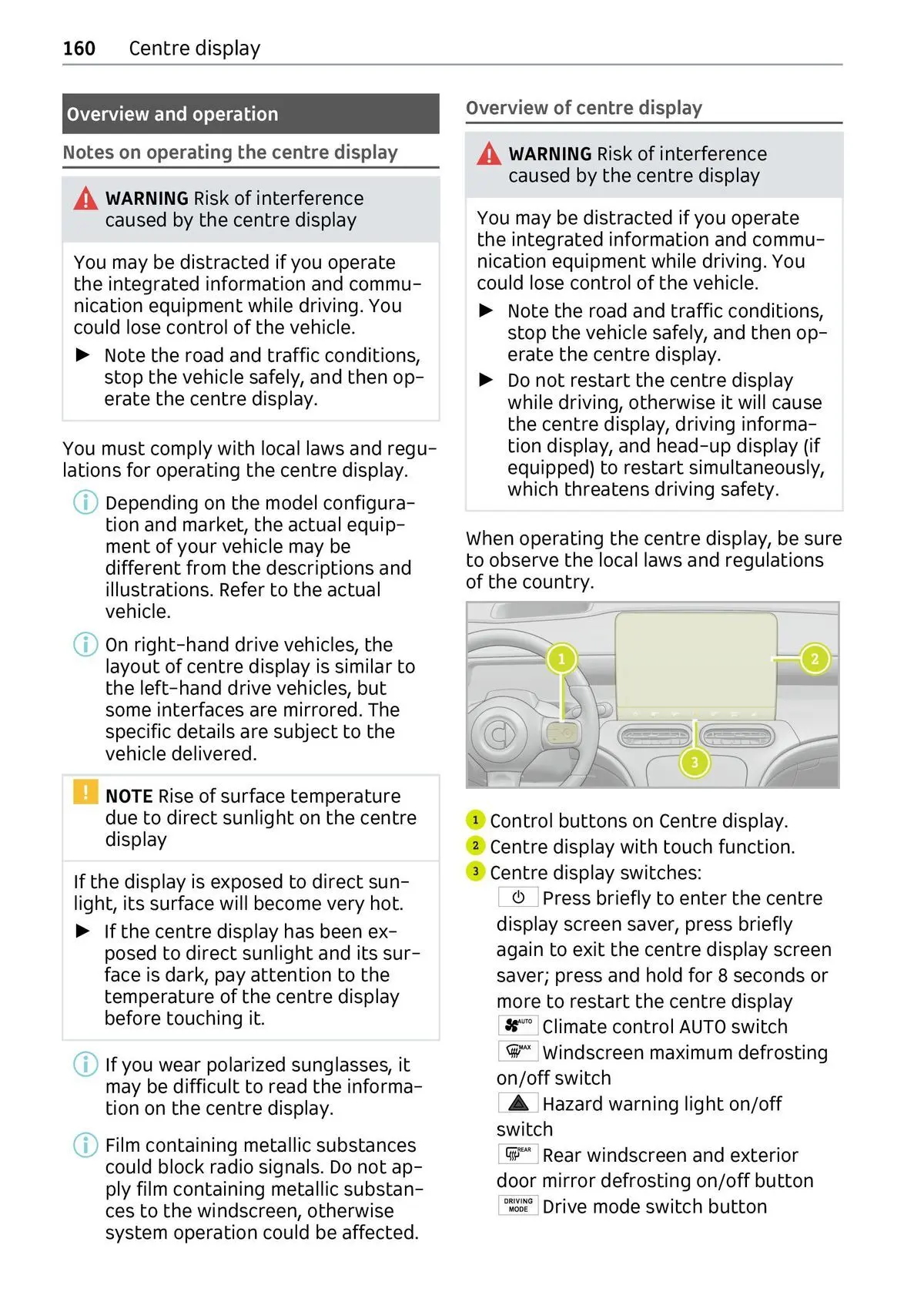 160 Centre display

Overview and operation

Notes on operating the centre display

WARNING Risk of interference caused by the centre display

You may be distracted if you operate the integrated information and communication equipment while driving. You could lose control of the vehicle.

▶ Note the road and traffic conditions, stop the vehicle safely, and then operate the centre display.

You must comply with local laws and regulations for operating the centre display.

Depending on the model configuration and market, the actual equipment of your vehicle may be different from the descriptions and illustrations. Refer to the actual vehicle.

On right-hand drive vehicles, the layout of centre display is similar to the left-hand drive vehicles, but some interfaces are mirrored. The specific details are subject to the vehicle delivered.

NOTE Rise of surface temperature due to direct sunlight on the centre display

If the display is exposed to direct sunlight, its surface will become very hot.

▶ If the centre display has been exposed to direct sunlight and its surface is dark, pay attention to the temperature of the centre display before touching it.

If you wear polarized sunglasses, it may be difficult to read the information on the centre display.

Film containing metallic substances could block radio signals. Do not apply film containing metallic substances to the windscreen, otherwise system operation could be affected.

Overview of centre display

WARNING Risk of interference caused by the centre display

You may be distracted if you operate the integrated information and communication equipment while driving. You could lose control of the vehicle.

▶ Note the road and traffic conditions, stop the vehicle safely, and then operate the centre display.

▶ Do not restart the centre display while driving, otherwise it will cause the centre display, driving information display, and head-up display (if equipped) to restart simultaneously, which threatens driving safety.

When operating the centre display, be sure to observe the local laws and regulations of the country.

1
2
3

1 Control buttons on Centre display.
2 Centre display with touch function.
3 Centre display switches:
Press briefly to enter the centre display screen saver, press briefly again to exit the centre display screen saver; press and hold for 8 seconds or more to restart the centre display
AUTO Climate control AUTO switch
MAX Windscreen maximum defrosting on/off switch
Hazard warning light on/off switch
REAR Rear windscreen and exterior door mirror defrosting on/off button
DRIVING MODE Drive mode switch button