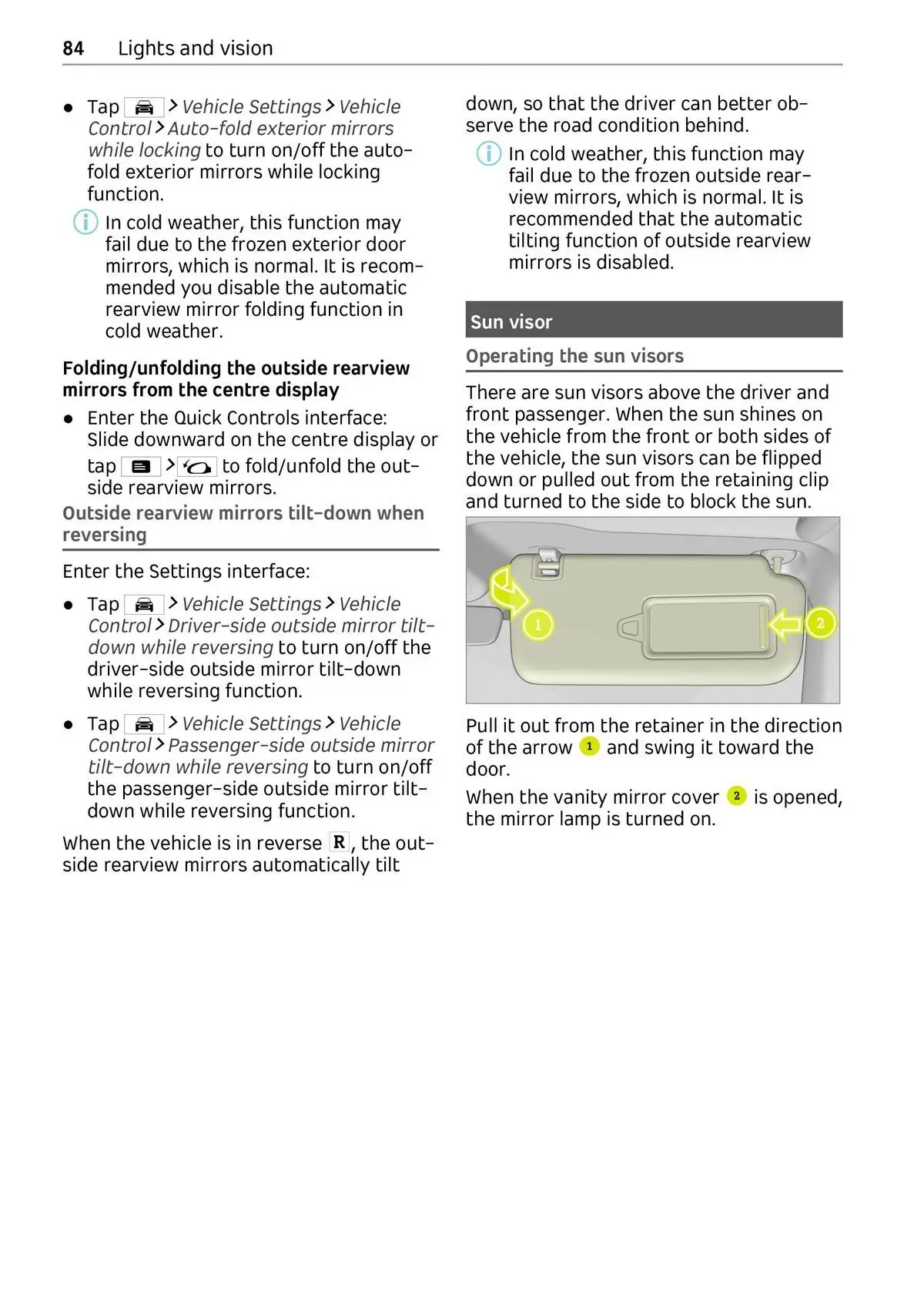 84 Lights and vision

● Tap > Vehicle Settings > Vehicle Control > Auto-fold exterior mirrors while locking to turn on/off the auto-fold exterior mirrors while locking function.

In cold weather, this function may fail due to the frozen exterior door mirrors, which is normal. It is recommended you disable the automatic rearview mirror folding function in cold weather.

Folding/unfolding the outside rearview mirrors from the centre display

● Enter the Quick Controls interface: Slide downward on the centre display or tap > to fold/unfold the outside rearview mirrors.

Outside rearview mirrors tilt-down when reversing

Enter the Settings interface:

● Tap > Vehicle Settings > Vehicle Control > Driver-side outside mirror tilt-down while reversing to turn on/off the driver-side outside mirror tilt-down while reversing function.

● Tap > Vehicle Settings > Vehicle Control > Passenger-side outside mirror tilt-down while reversing to turn on/off the passenger-side outside mirror tilt-down while reversing function.

When the vehicle is in reverse R, the outside rearview mirrors automatically tilt down, so that the driver can better observe the road condition behind.

In cold weather, this function may fail due to the frozen outside rearview mirrors, which is normal. It is recommended that the automatic tilting function of outside rearview mirrors is disabled.

Sun visor

Operating the sun visors

There are sun visors above the driver and front passenger. When the sun shines on the vehicle from the front or both sides of the vehicle, the sun visors can be flipped down or pulled out from the retaining clip and turned to the side to block the sun.

1
2

Pull it out from the retainer in the direction of the arrow 1 and swing it toward the door.

When the vanity mirror cover 2 is opened, the mirror lamp is turned on.