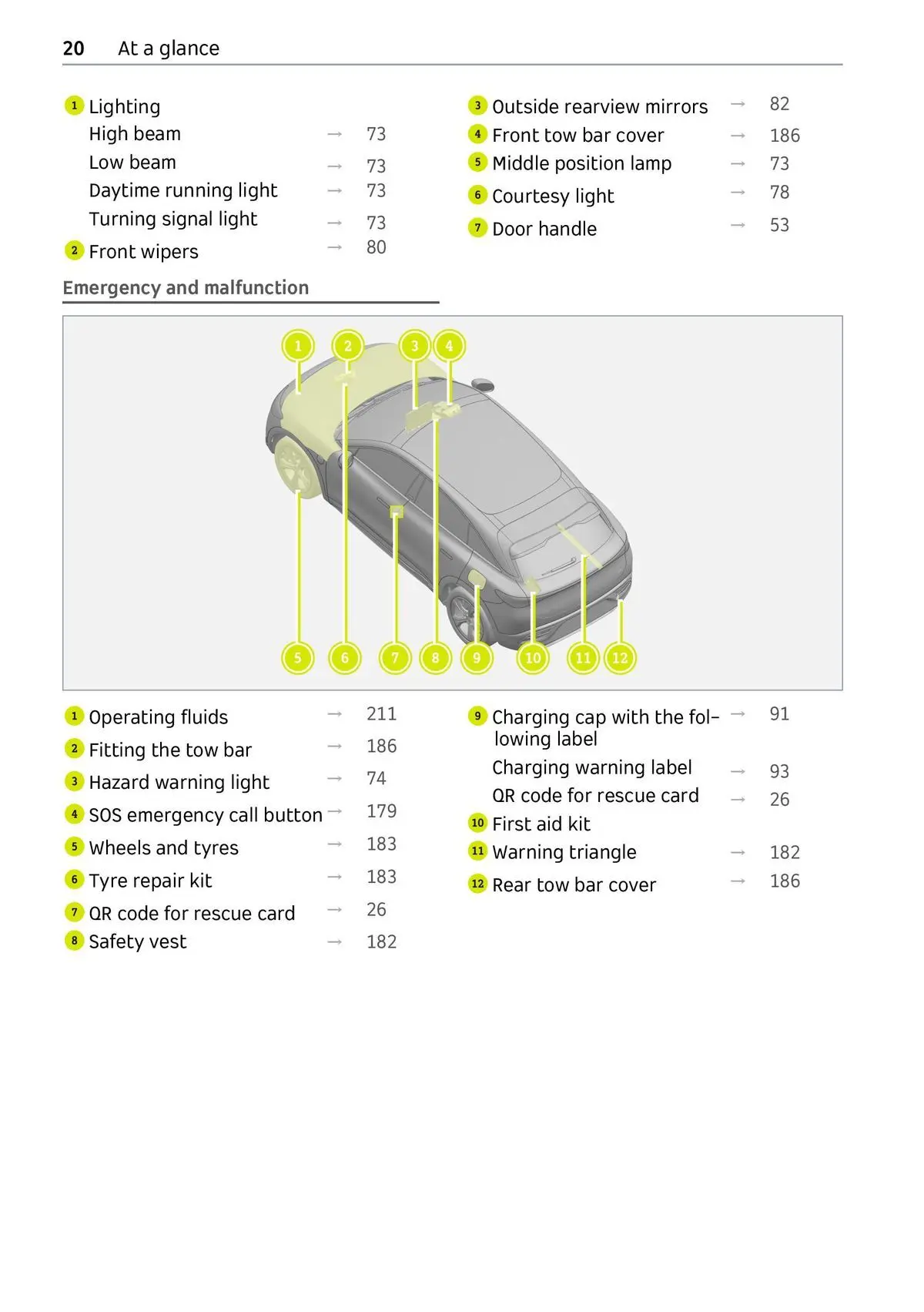 20 At a glance

1 Lighting
High beam → 73
Low beam → 73
Daytime running light → 73
Turning signal light → 73
2 Front wipers → 80

3 Outside rearview mirrors → 82
4 Front tow bar cover → 186
5 Middle position lamp → 73
6 Courtesy light → 78
7 Door handle → 53

Emergency and malfunction

1 2 3 4
5 6 7 8 9 10 11 12

1 Operating fluids → 211
2 Fitting the tow bar → 186
3 Hazard warning light → 74
4 SOS emergency call button → 179
5 Wheels and tyres → 183
6 Tyre repair kit → 183
7 QR code for rescue card → 26
8 Safety vest → 182

9 Charging cap with the following label → 91
Charging warning label → 93
QR code for rescue card → 26
10 First aid kit
11 Warning triangle → 182
12 Rear tow bar cover → 186