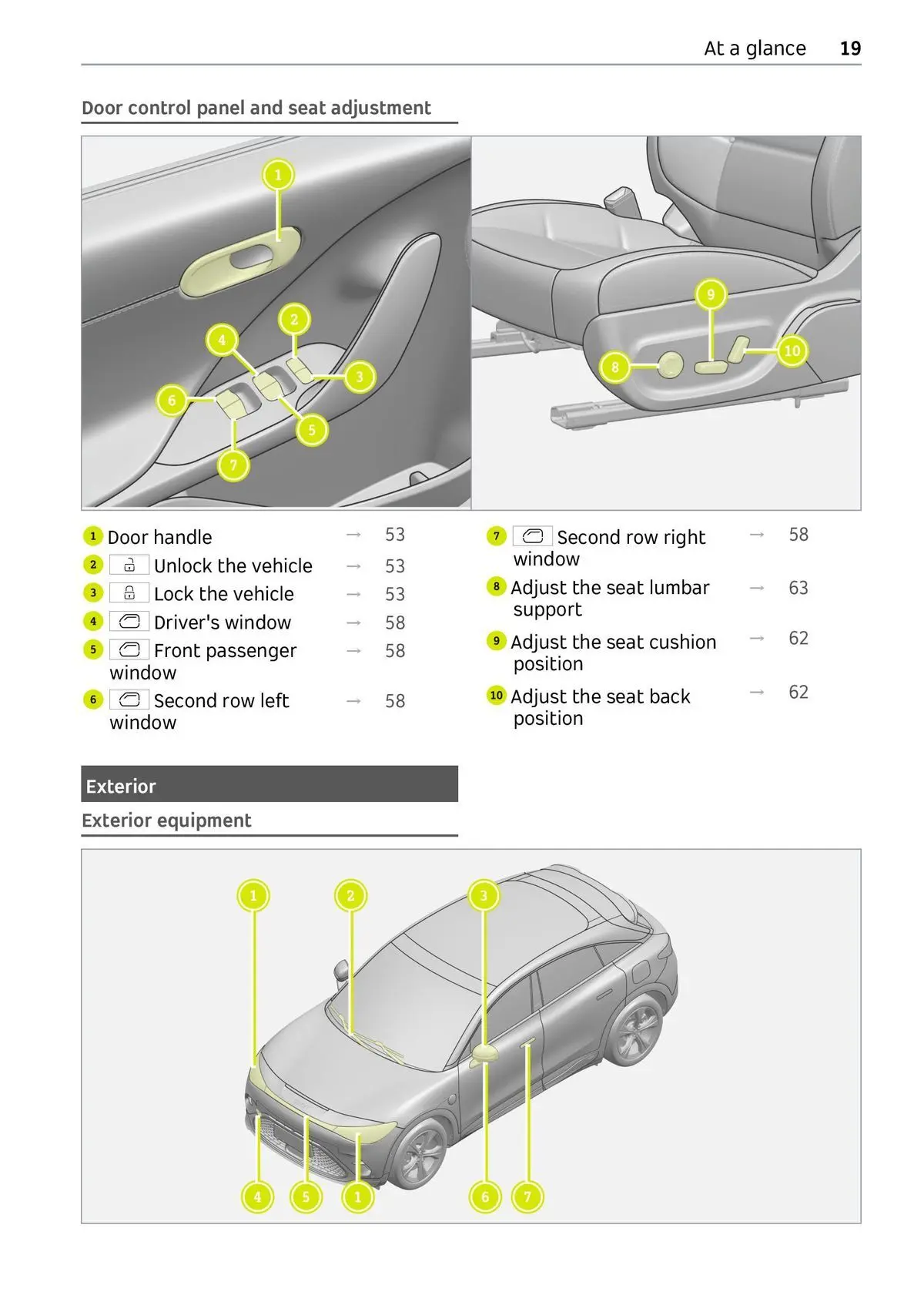 At a glance 19

Door control panel and seat adjustment

1 2 3 4 5 6 7 8 9 10

1 Door handle → 53
2 Unlock the vehicle → 53
3 Lock the vehicle → 53
4 Driver's window → 58
5 Front passenger window → 58
6 Second row left window → 58

7 Second row right window → 58
8 Adjust the seat lumbar support → 63
9 Adjust the seat cushion position → 62
10 Adjust the seat back position → 62

Exterior

Exterior equipment

1 2 3 4 5 1 6 7