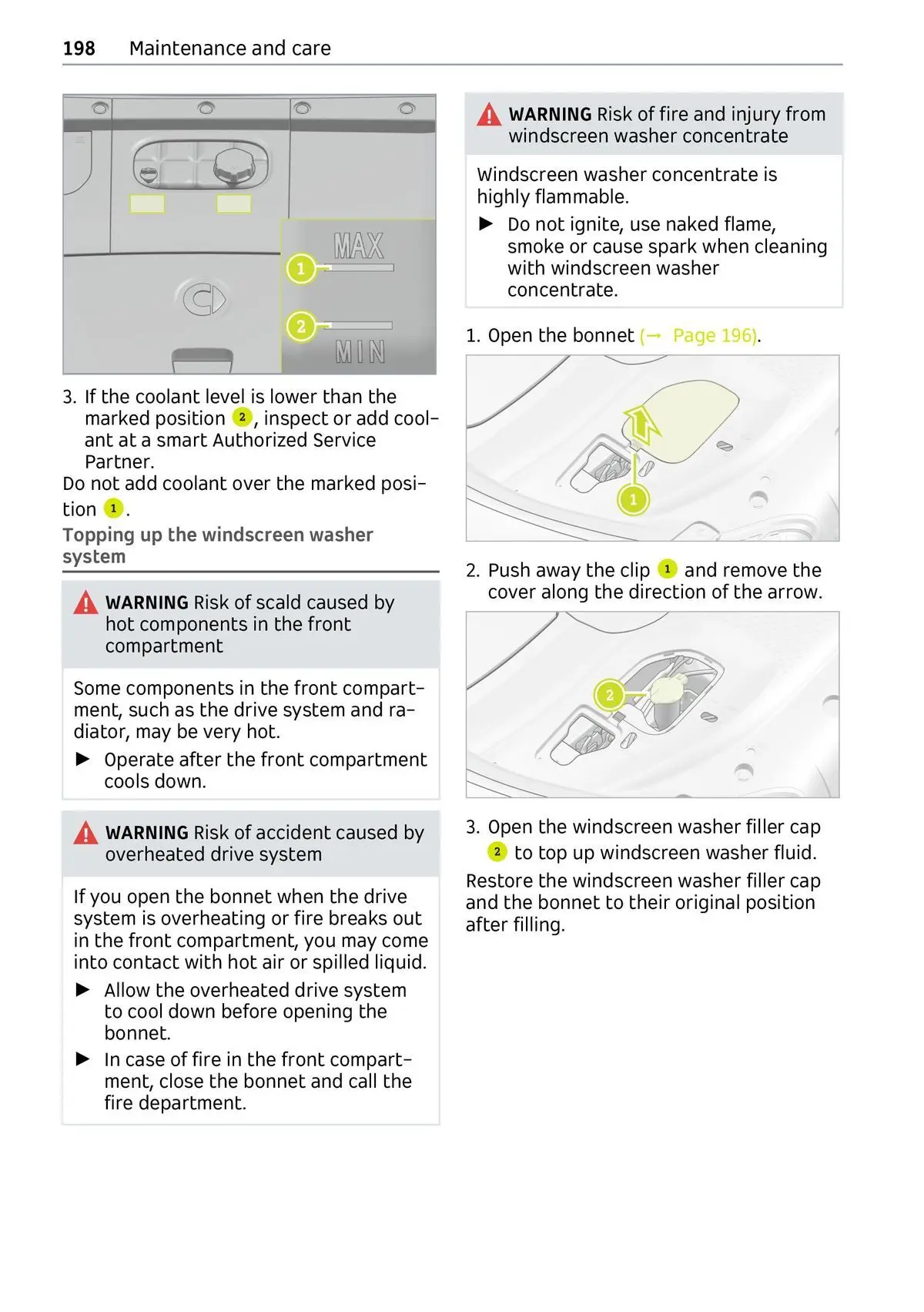 198 Maintenance and care

MAX
1
2
MIN

3. If the coolant level is lower than the marked position 2, inspect or add coolant at a smart Authorized Service Partner.

Do not add coolant over the marked position 1.

Topping up the windscreen washer system

WARNING Risk of scald caused by hot components in the front compartment

Some components in the front compartment, such as the drive system and radiator, may be very hot.

▶ Operate after the front compartment cools down.

WARNING Risk of accident caused by overheated drive system

If you open the bonnet when the drive system is overheating or fire breaks out in the front compartment, you may come into contact with hot air or spilled liquid.

▶ Allow the overheated drive system to cool down before opening the bonnet.

▶ In case of fire in the front compartment, close the bonnet and call the fire department.

WARNING Risk of fire and injury from windscreen washer concentrate

Windscreen washer concentrate is highly flammable.

▶ Do not ignite, use naked flame, smoke or cause spark when cleaning with windscreen washer concentrate.

1. Open the bonnet (→ Page 196).

1

2. Push away the clip 1 and remove the cover along the direction of the arrow.

2

3. Open the windscreen washer filler cap 2 to top up windscreen washer fluid.

Restore the windscreen washer filler cap and the bonnet to their original position after filling.