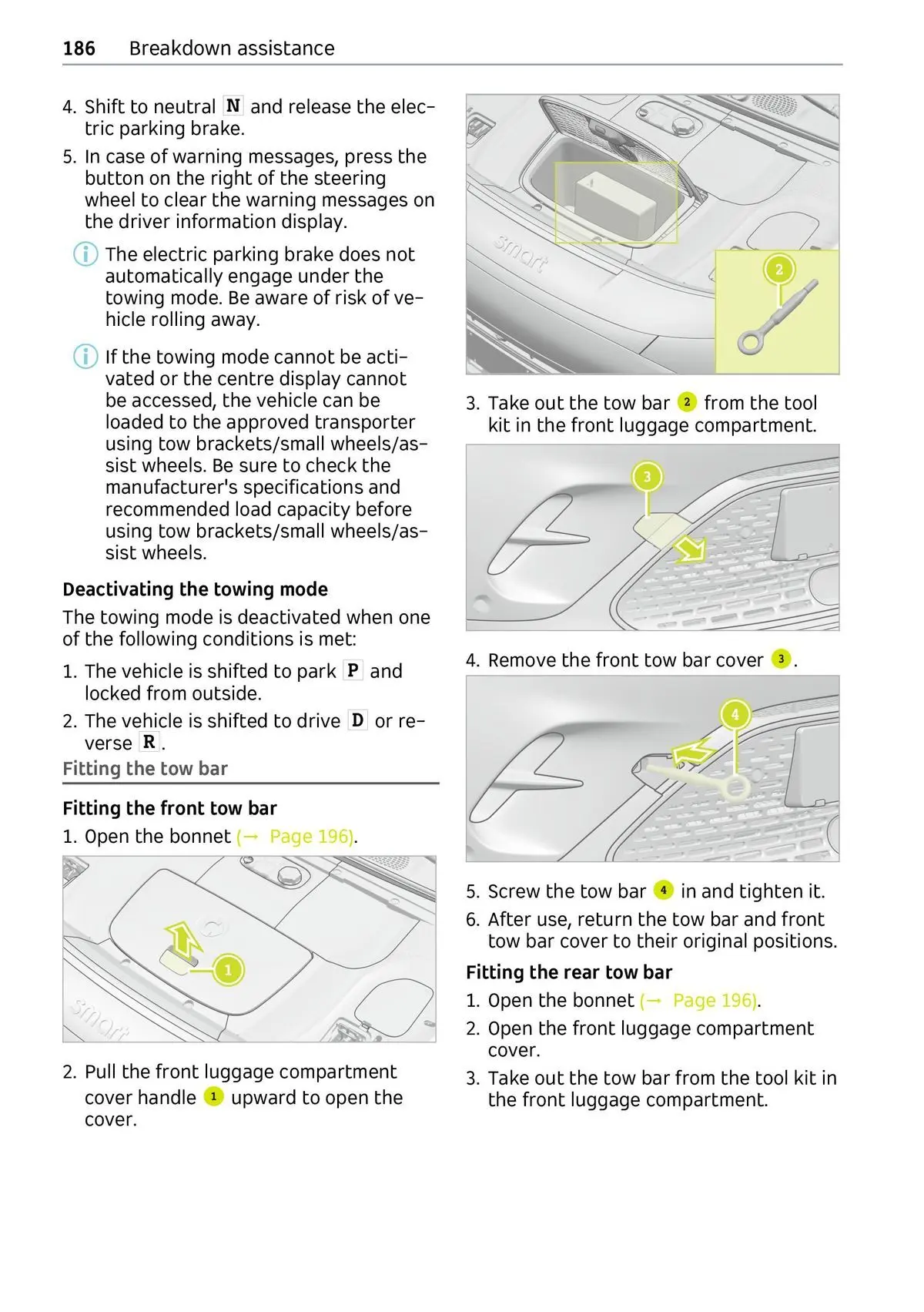 186 Breakdown assistance

4. Shift to neutral N and release the electric parking brake.
5. In case of warning messages, press the button on the right of the steering wheel to clear the warning messages on the driver information display.

The electric parking brake does not automatically engage under the towing mode. Be aware of risk of vehicle rolling away.

If the towing mode cannot be activated or the centre display cannot be accessed, the vehicle can be loaded to the approved transporter using tow brackets/small wheels/assist wheels. Be sure to check the manufacturer's specifications and recommended load capacity before using tow brackets/small wheels/assist wheels.

Deactivating the towing mode

The towing mode is deactivated when one of the following conditions is met:

1. The vehicle is shifted to park P and locked from outside.
2. The vehicle is shifted to drive D or reverse R.

Fitting the tow bar

Fitting the front tow bar

1. Open the bonnet (→ Page 196).

smart
1

2. Pull the front luggage compartment cover handle 1 upward to open the cover.

smart
2

3. Take out the tow bar 2 from the tool kit in the front luggage compartment.

3

4. Remove the front tow bar cover 3.

4

5. Screw the tow bar 4 in and tighten it.
6. After use, return the tow bar and front tow bar cover to their original positions.

Fitting the rear tow bar

1. Open the bonnet (→ Page 196).
2. Open the front luggage compartment cover.
3. Take out the tow bar from the tool kit in the front luggage compartment.