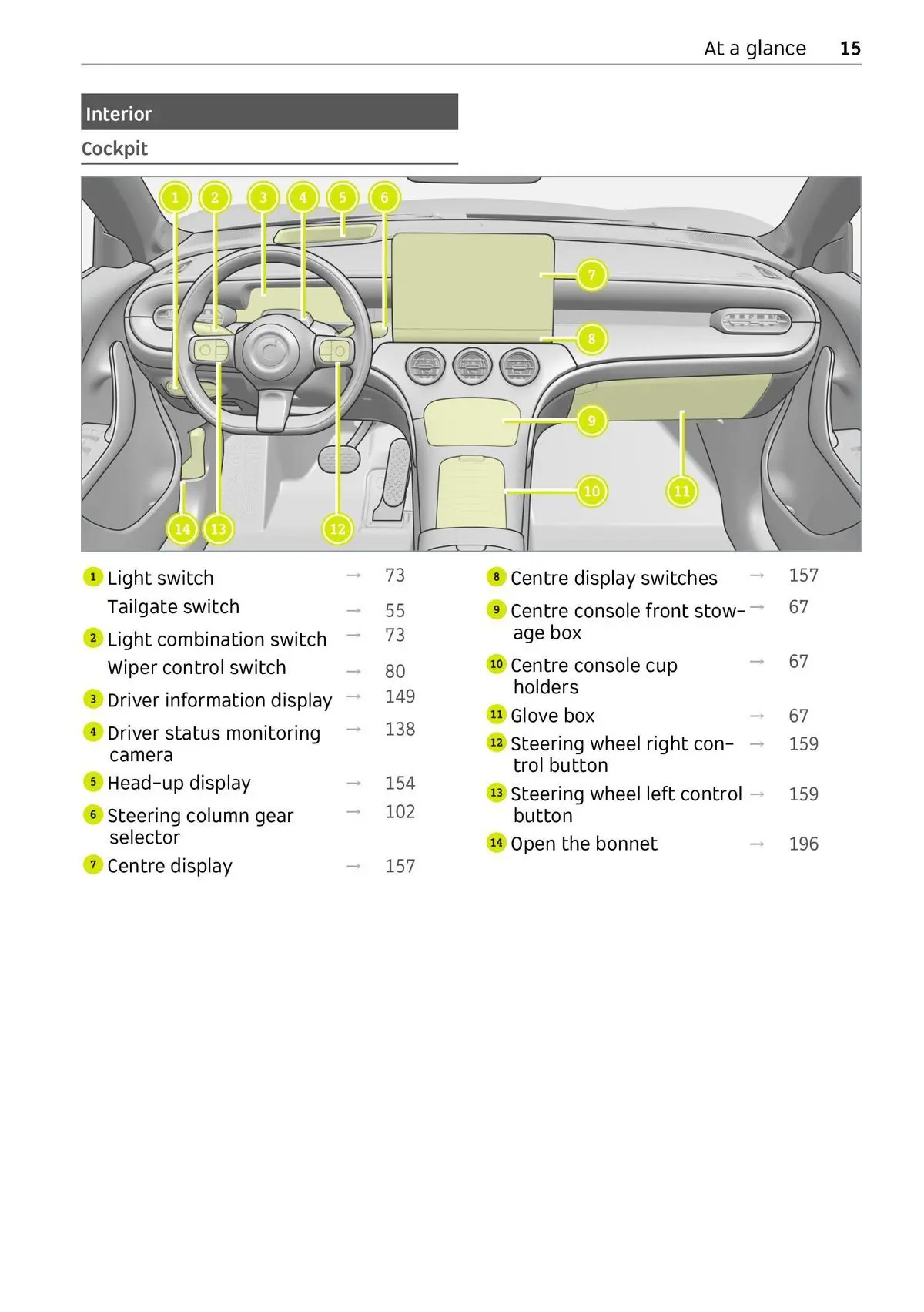 At a glance 15

Interior

Cockpit

1 2 3 4 5 6 7 8 9 10 11 14 13 12

1 Light switch → 73
Tailgate switch → 55
2 Light combination switch → 73
Wiper control switch → 80
3 Driver information display → 149
4 Driver status monitoring camera → 138
5 Head-up display → 154
6 Steering column gear selector → 102
7 Centre display → 157

8 Centre display switches → 157
9 Centre console front stowage box → 67
10 Centre console cup holders → 67
11 Glove box → 67
12 Steering wheel right control button → 159
13 Steering wheel left control button → 159
14 Open the bonnet → 196