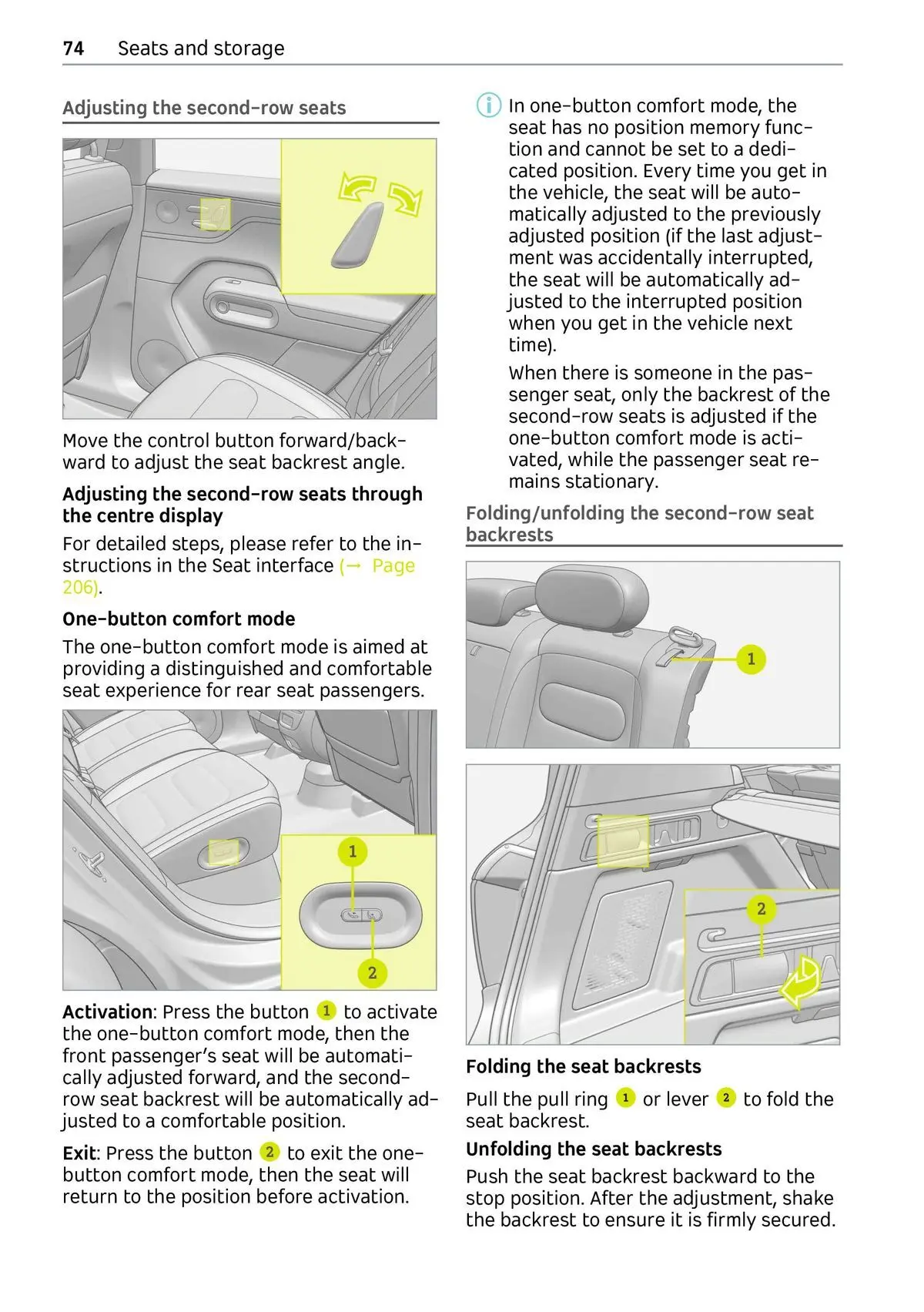 74 Seats and storage

Adjusting the second-row seats

Move the control button forward/backward to adjust the seat backrest angle.

Adjusting the second-row seats through the centre display

For detailed steps, please refer to the instructions in the Seat interface (→ Page 206).

One-button comfort mode

The one-button comfort mode is aimed at providing a distinguished and comfortable seat experience for rear seat passengers.

1

2

Activation: Press the button 1 to activate the one-button comfort mode, then the front passenger's seat will be automatically adjusted forward, and the second-row seat backrest will be automatically adjusted to a comfortable position.

Exit: Press the button 2 to exit the one-button comfort mode, then the seat will return to the position before activation.

In one-button comfort mode, the seat has no position memory function and cannot be set to a dedicated position. Every time you get in the vehicle, the seat will be automatically adjusted to the previously adjusted position (if the last adjustment was accidentally interrupted, the seat will be automatically adjusted to the interrupted position when you get in the vehicle next time).

When there is someone in the passenger seat, only the backrest of the second-row seats is adjusted if the one-button comfort mode is activated, while the passenger seat remains stationary.

Folding/unfolding the second-row seat backrests

1

2

Folding the seat backrests

Pull the pull ring 1 or lever 2 to fold the seat backrest.

Unfolding the seat backrests

Push the seat backrest backward to the stop position. After the adjustment, shake the backrest to ensure it is firmly secured.