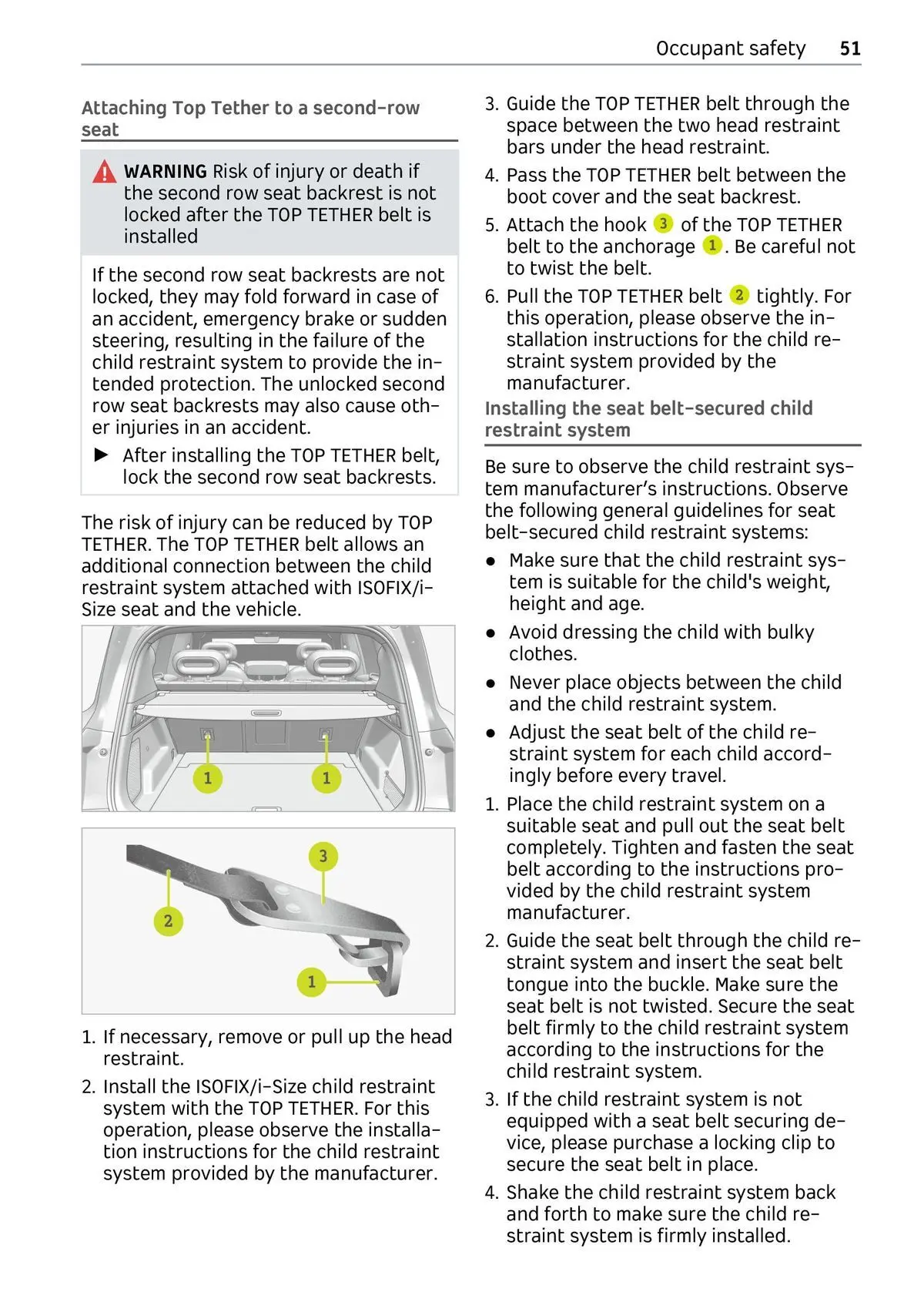 Occupant safety 51

Attaching Top Tether to a second-row seat

WARNING Risk of injury or death if the second row seat backrest is not locked after the TOP TETHER belt is installed

If the second row seat backrests are not locked, they may fold forward in case of an accident, emergency brake or sudden steering, resulting in the failure of the child restraint system to provide the intended protection. The unlocked second row seat backrests may also cause other injuries in an accident.

► After installing the TOP TETHER belt, lock the second row seat backrests.

The risk of injury can be reduced by TOP TETHER. The TOP TETHER belt allows an additional connection between the child restraint system attached with ISOFIX/i-Size seat and the vehicle.

1 1

3 2 1

1. If necessary, remove or pull up the head restraint.
2. Install the ISOFIX/i-Size child restraint system with the TOP TETHER. For this operation, please observe the installation instructions for the child restraint system provided by the manufacturer.
3. Guide the TOP TETHER belt through the space between the two head restraint bars under the head restraint.
4. Pass the TOP TETHER belt between the boot cover and the seat backrest.
5. Attach the hook 3 of the TOP TETHER belt to the anchorage 1. Be careful not to twist the belt.
6. Pull the TOP TETHER belt 2 tightly. For this operation, please observe the installation instructions for the child restraint system provided by the manufacturer.

Installing the seat belt-secured child restraint system

Be sure to observe the child restraint system manufacturer's instructions. Observe the following general guidelines for seat belt-secured child restraint systems:

● Make sure that the child restraint system is suitable for the child's weight, height and age.
● Avoid dressing the child with bulky clothes.
● Never place objects between the child and the child restraint system.
● Adjust the seat belt of the child restraint system for each child accordingly before every travel.

1. Place the child restraint system on a suitable seat and pull out the seat belt completely. Tighten and fasten the seat belt according to the instructions provided by the child restraint system manufacturer.
2. Guide the seat belt through the child restraint system and insert the seat belt tongue into the buckle. Make sure the seat belt is not twisted. Secure the seat belt firmly to the child restraint system according to the instructions for the child restraint system.
3. If the child restraint system is not equipped with a seat belt securing device, please purchase a locking clip to secure the seat belt in place.
4. Shake the child restraint system back and forth to make sure the child restraint system is firmly installed.