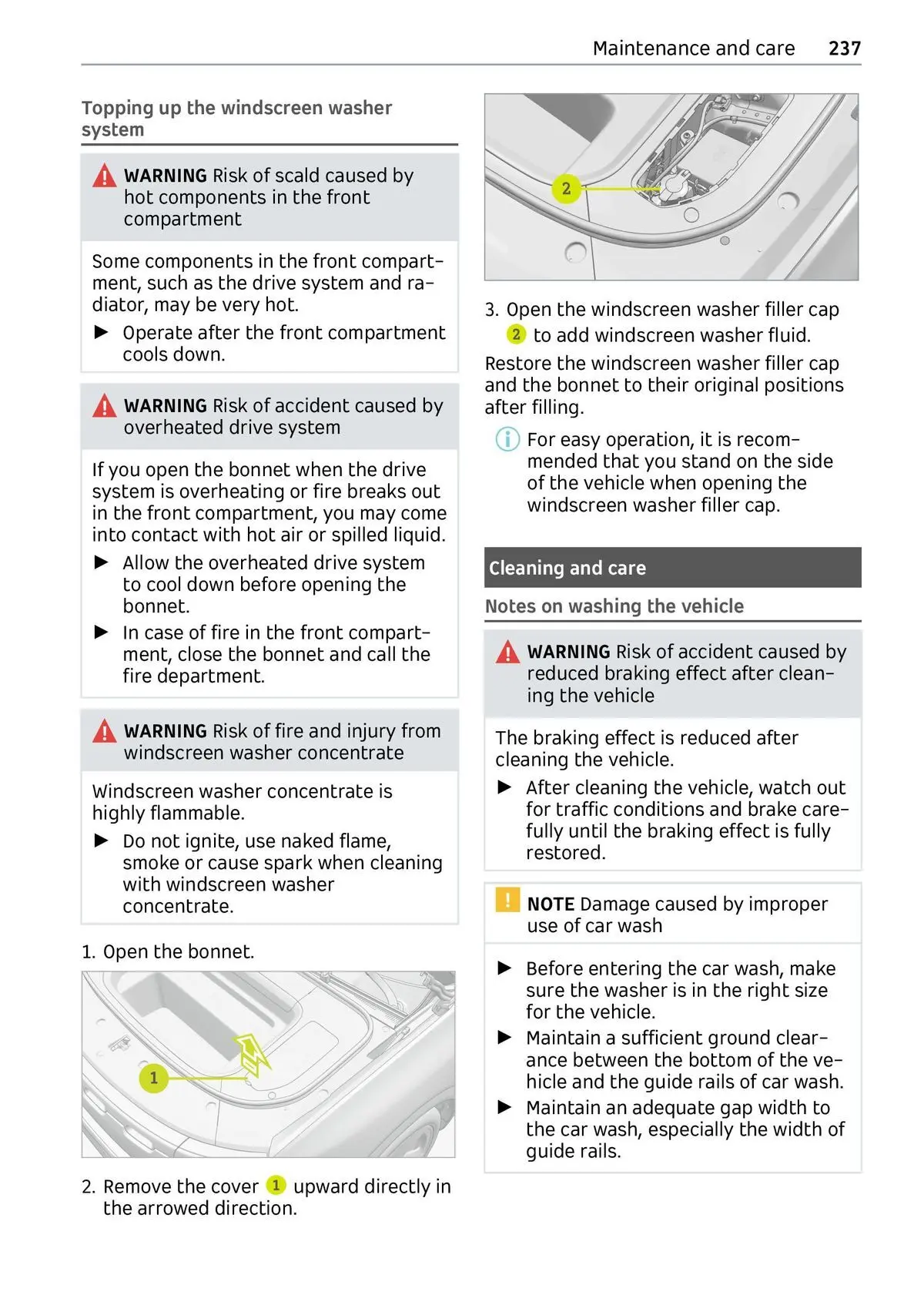 Maintenance and care 237

Topping up the windscreen washer system

WARNING Risk of scald caused by hot components in the front compartment

Some components in the front compartment, such as the drive system and radiator, may be very hot.

▶ Operate after the front compartment cools down.

WARNING Risk of accident caused by overheated drive system

If you open the bonnet when the drive system is overheating or fire breaks out in the front compartment, you may come into contact with hot air or spilled liquid.

▶ Allow the overheated drive system to cool down before opening the bonnet.

▶ In case of fire in the front compartment, close the bonnet and call the fire department.

WARNING Risk of fire and injury from windscreen washer concentrate

Windscreen washer concentrate is highly flammable.

▶ Do not ignite, use naked flame, smoke or cause spark when cleaning with windscreen washer concentrate.

1. Open the bonnet.

1

2. Remove the cover 1 upward directly in the arrowed direction.

2

3. Open the windscreen washer filler cap 2 to add windscreen washer fluid.

Restore the windscreen washer filler cap and the bonnet to their original positions after filling.

For easy operation, it is recommended that you stand on the side of the vehicle when opening the windscreen washer filler cap.

Cleaning and care

Notes on washing the vehicle

WARNING Risk of accident caused by reduced braking effect after cleaning the vehicle

The braking effect is reduced after cleaning the vehicle.

▶ After cleaning the vehicle, watch out for traffic conditions and brake carefully until the braking effect is fully restored.

NOTE Damage caused by improper use of car wash

▶ Before entering the car wash, make sure the washer is in the right size for the vehicle.

▶ Maintain a sufficient ground clearance between the bottom of the vehicle and the guide rails of car wash.

▶ Maintain an adequate gap width to the car wash, especially the width of guide rails.