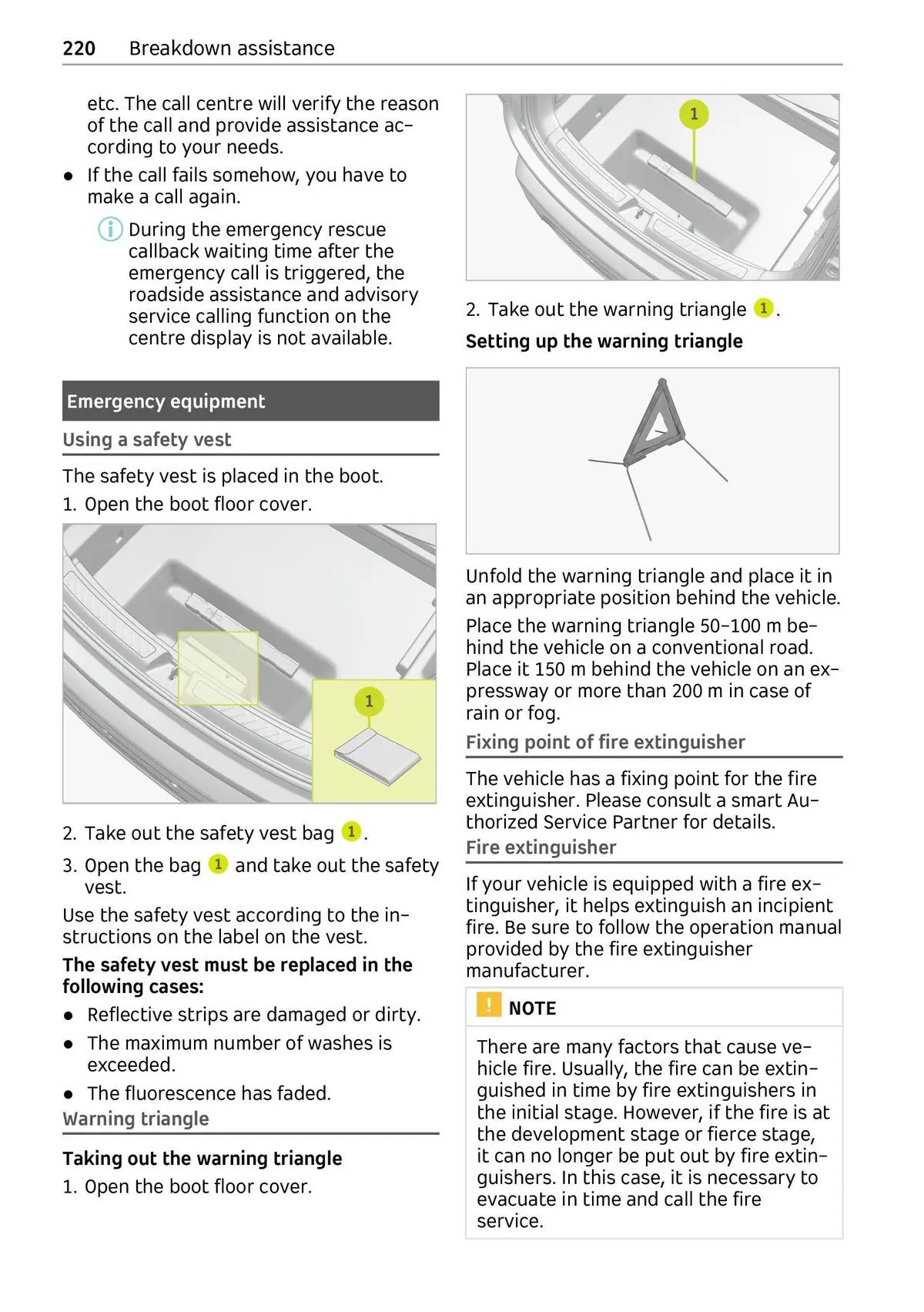 220 Breakdown assistance

etc. The call centre will verify the reason of the call and provide assistance according to your needs.

● If the call fails somehow, you have to make a call again.

During the emergency rescue callback waiting time after the emergency call is triggered, the roadside assistance and advisory service calling function on the centre display is not available.

Emergency equipment

Using a safety vest

The safety vest is placed in the boot.

1. Open the boot floor cover.

1

2. Take out the safety vest bag 1.

3. Open the bag 1 and take out the safety vest.

Use the safety vest according to the instructions on the label on the vest.

The safety vest must be replaced in the following cases:

● Reflective strips are damaged or dirty.

● The maximum number of washes is exceeded.

● The fluorescence has faded.

Warning triangle

Taking out the warning triangle

1. Open the boot floor cover.

1

2. Take out the warning triangle 1.

Setting up the warning triangle

Unfold the warning triangle and place it in an appropriate position behind the vehicle.

Place the warning triangle 50–100 m behind the vehicle on a conventional road. Place it 150 m behind the vehicle on an expressway or more than 200 m in case of rain or fog.

Fixing point of fire extinguisher

The vehicle has a fixing point for the fire extinguisher. Please consult a smart Authorized Service Partner for details.

Fire extinguisher

If your vehicle is equipped with a fire extinguisher, it helps extinguish an incipient fire. Be sure to follow the operation manual provided by the fire extinguisher manufacturer.

! NOTE

There are many factors that cause vehicle fire. Usually, the fire can be extinguished in time by fire extinguishers in the initial stage. However, if the fire is at the development stage or fierce stage, it can no longer be put out by fire extinguishers. In this case, it is necessary to evacuate in time and call the fire service.