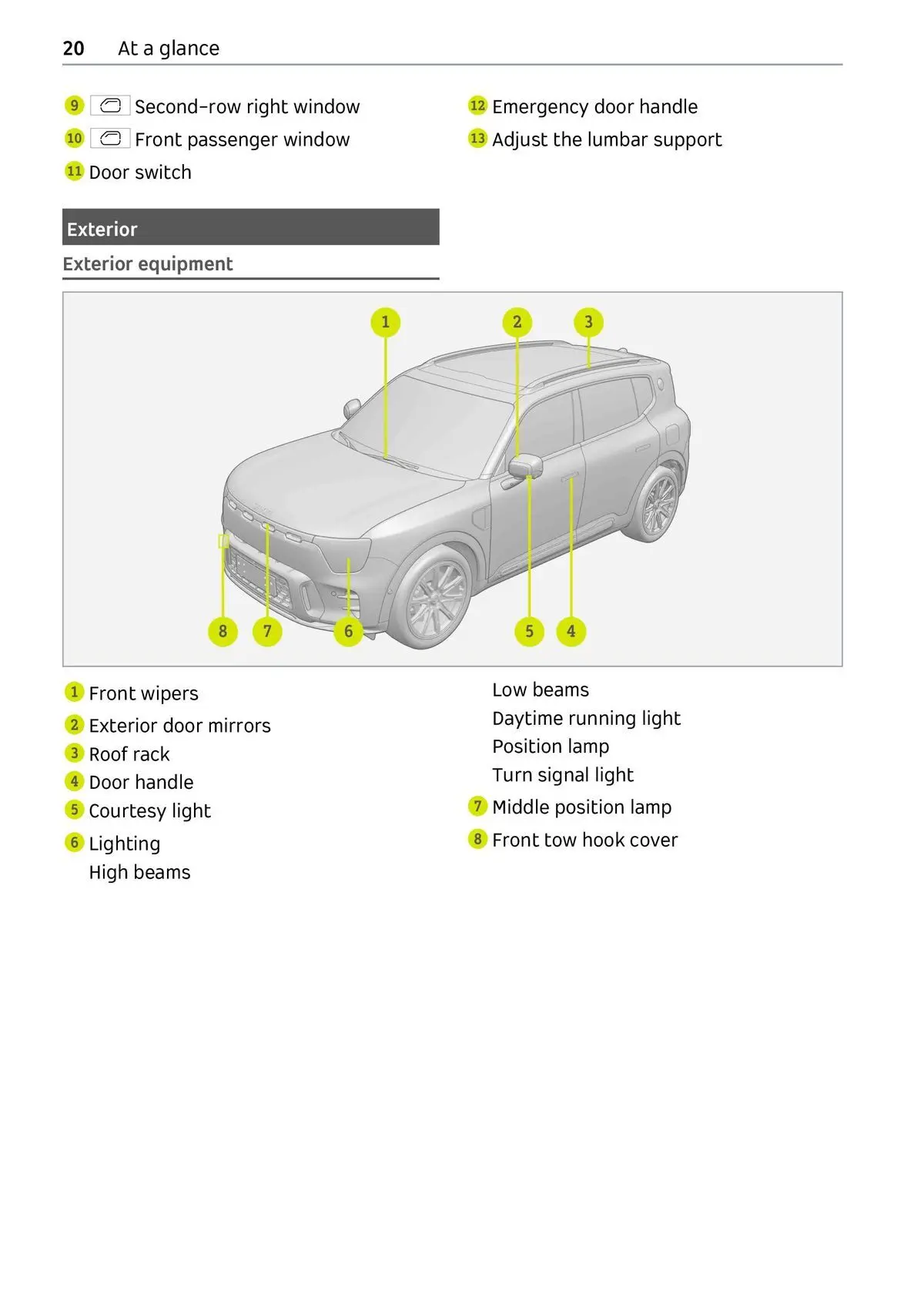 20 At a glance

9 Second-row right window

10 Front passenger window

11 Door switch

12 Emergency door handle

13 Adjust the lumbar support

Exterior

Exterior equipment

1 2 3

8 7 6 5 4

1 Front wipers

2 Exterior door mirrors

3 Roof rack

4 Door handle

5 Courtesy light

6 Lighting
High beams
Low beams
Daytime running light
Position lamp
Turn signal light

7 Middle position lamp

8 Front tow hook cover