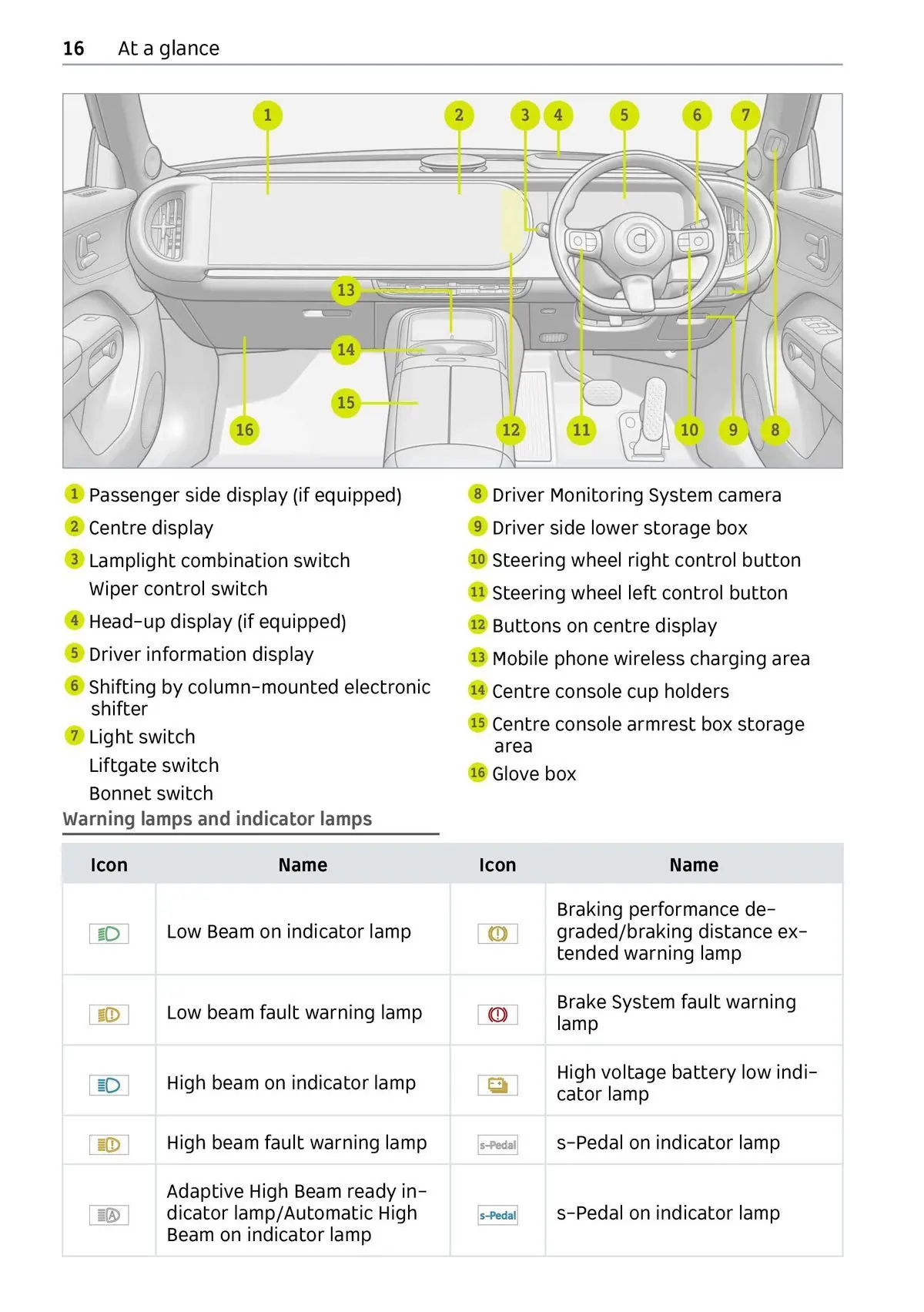 16 At a glance

1 2 3 4 5 6 7

13

14

15

16 12 11 10 9 8

1 Passenger side display (if equipped)
2 Centre display
3 Lamplight combination switch
Wiper control switch
4 Head-up display (if equipped)
5 Driver information display
6 Shifting by column-mounted electronic shifter
7 Light switch
Liftgate switch
Bonnet switch

8 Driver Monitoring System camera
9 Driver side lower storage box
10 Steering wheel right control button
11 Steering wheel left control button
12 Buttons on centre display
13 Mobile phone wireless charging area
14 Centre console cup holders
15 Centre console armrest box storage area
16 Glove box

Warning lamps and indicator lamps

| Icon | Name | Icon | Name |
|---|---|---|---|
| | Low Beam on indicator lamp | | Braking performance degraded/braking distance extended warning lamp |
| | Low beam fault warning lamp | | Brake System fault warning lamp |
| | High beam on indicator lamp | | High voltage battery low indicator lamp |
| | High beam fault warning lamp | s-Pedal | s-Pedal on indicator lamp |
| | Adaptive High Beam ready indicator lamp/Automatic High Beam on indicator lamp | s-Pedal | s-Pedal on indicator lamp |