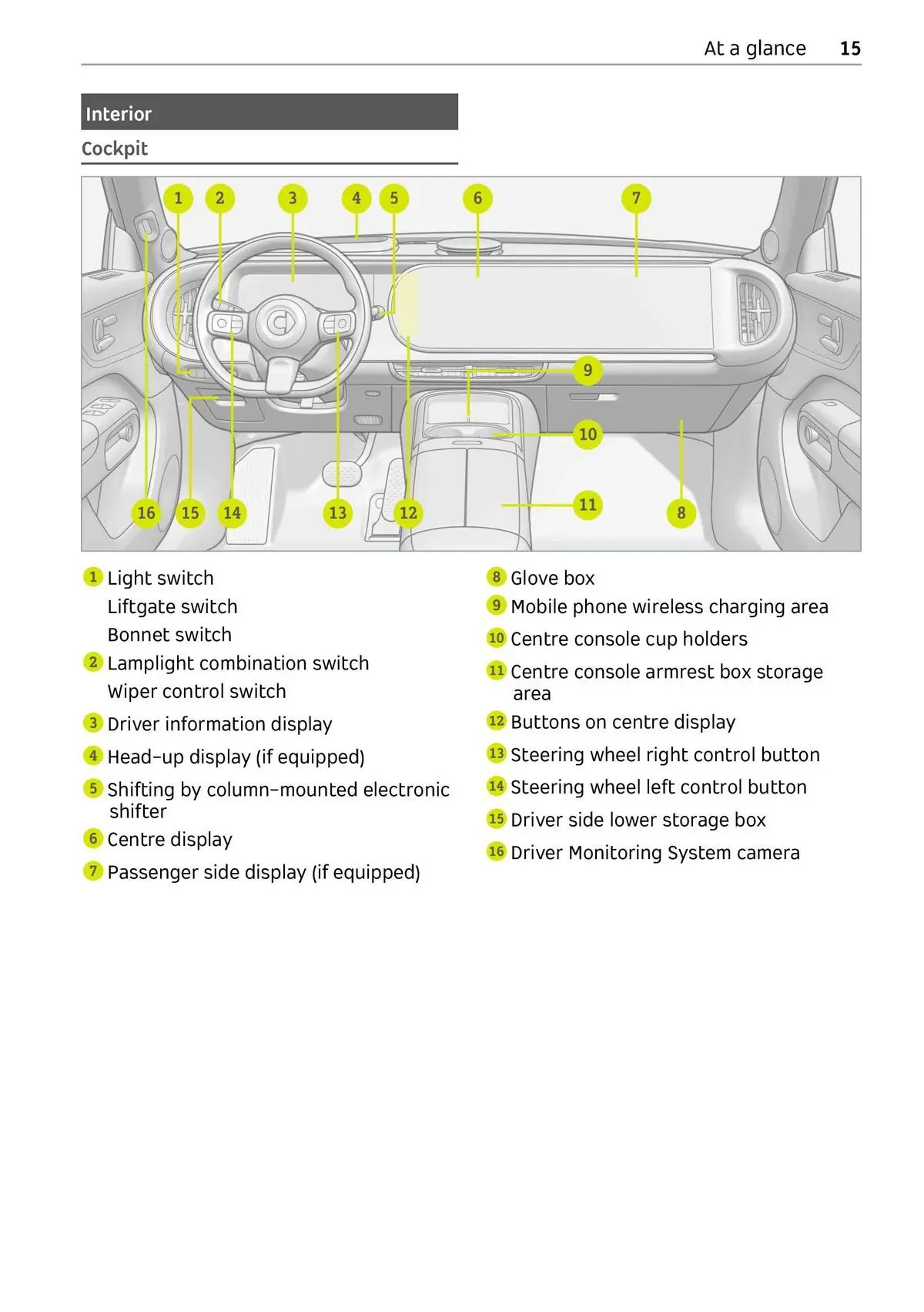 At a glance 15

Interior

Cockpit

1 2 3 4 5 6 7
9
10
11
16 15 14 13 12 8

1 Light switch
Liftgate switch
Bonnet switch
2 Lamplight combination switch
Wiper control switch
3 Driver information display
4 Head-up display (if equipped)
5 Shifting by column-mounted electronic shifter
6 Centre display
7 Passenger side display (if equipped)

8 Glove box
9 Mobile phone wireless charging area
10 Centre console cup holders
11 Centre console armrest box storage area
12 Buttons on centre display
13 Steering wheel right control button
14 Steering wheel left control button
15 Driver side lower storage box
16 Driver Monitoring System camera