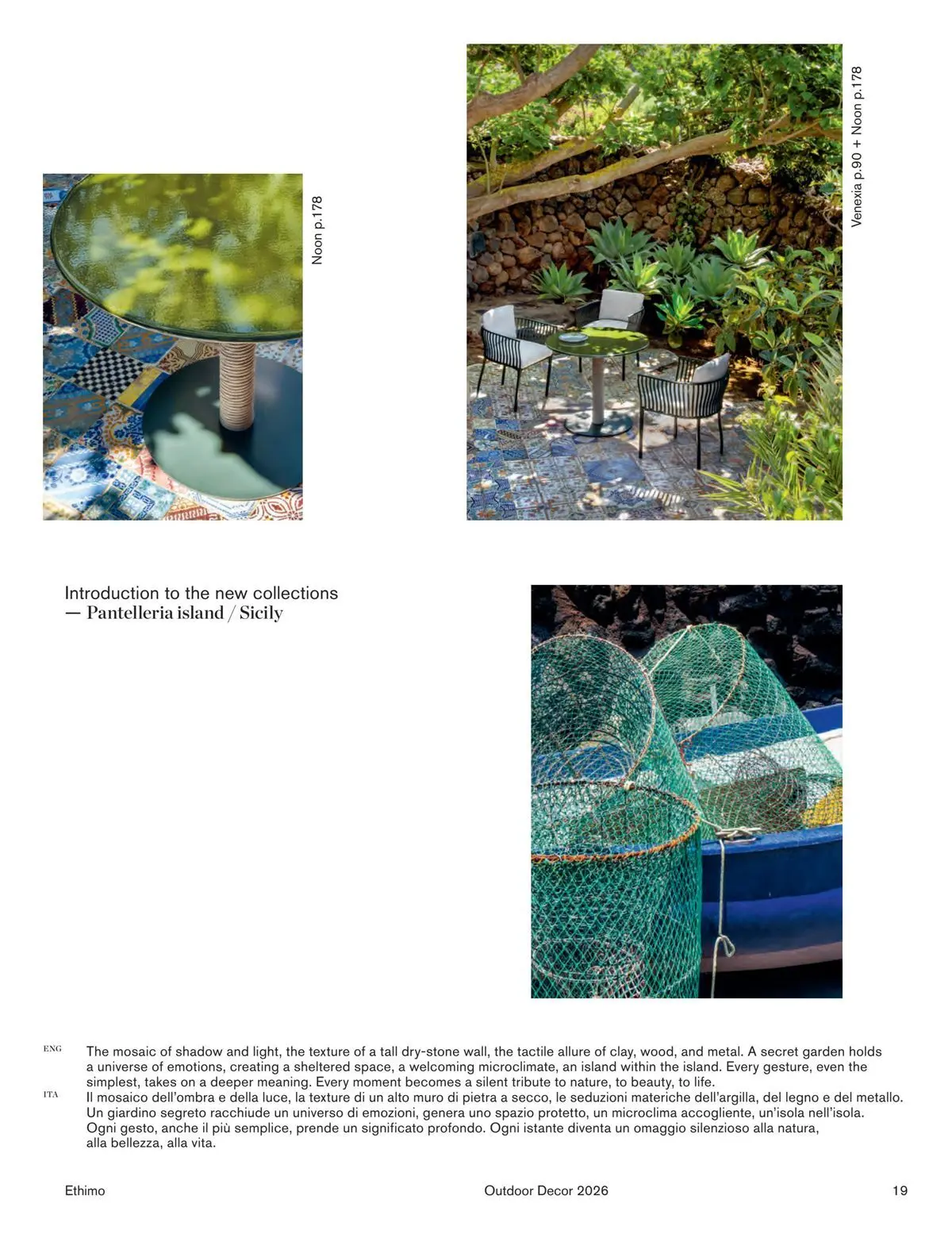 Noon p.178

Venexia p.90 + Noon p.178

Introduction to the new collections
— Pantelleria island / Sicily

ENG The mosaic of shadow and light, the texture of a tall dry-stone wall, the tactile allure of clay, wood, and metal. A secret garden holds a universe of emotions, creating a sheltered space, a welcoming microclimate, an island within the island. Every gesture, even the simplest, takes on a deeper meaning. Every moment becomes a silent tribute to nature, to beauty, to life.

ITA Il mosaico dell'ombra e della luce, la texture di un alto muro di pietra a secco, le seduzioni materiche dell'argilla, del legno e del metallo. Un giardino segreto racchiude un universo di emozioni, genera uno spazio protetto, un microclima accogliente, un'isola nell'isola. Ogni gesto, anche il più semplice, prende un significato profondo. Ogni istante diventa un omaggio silenzioso alla natura, alla bellezza, alla vita.

Ethimo Outdoor Decor 2026 19