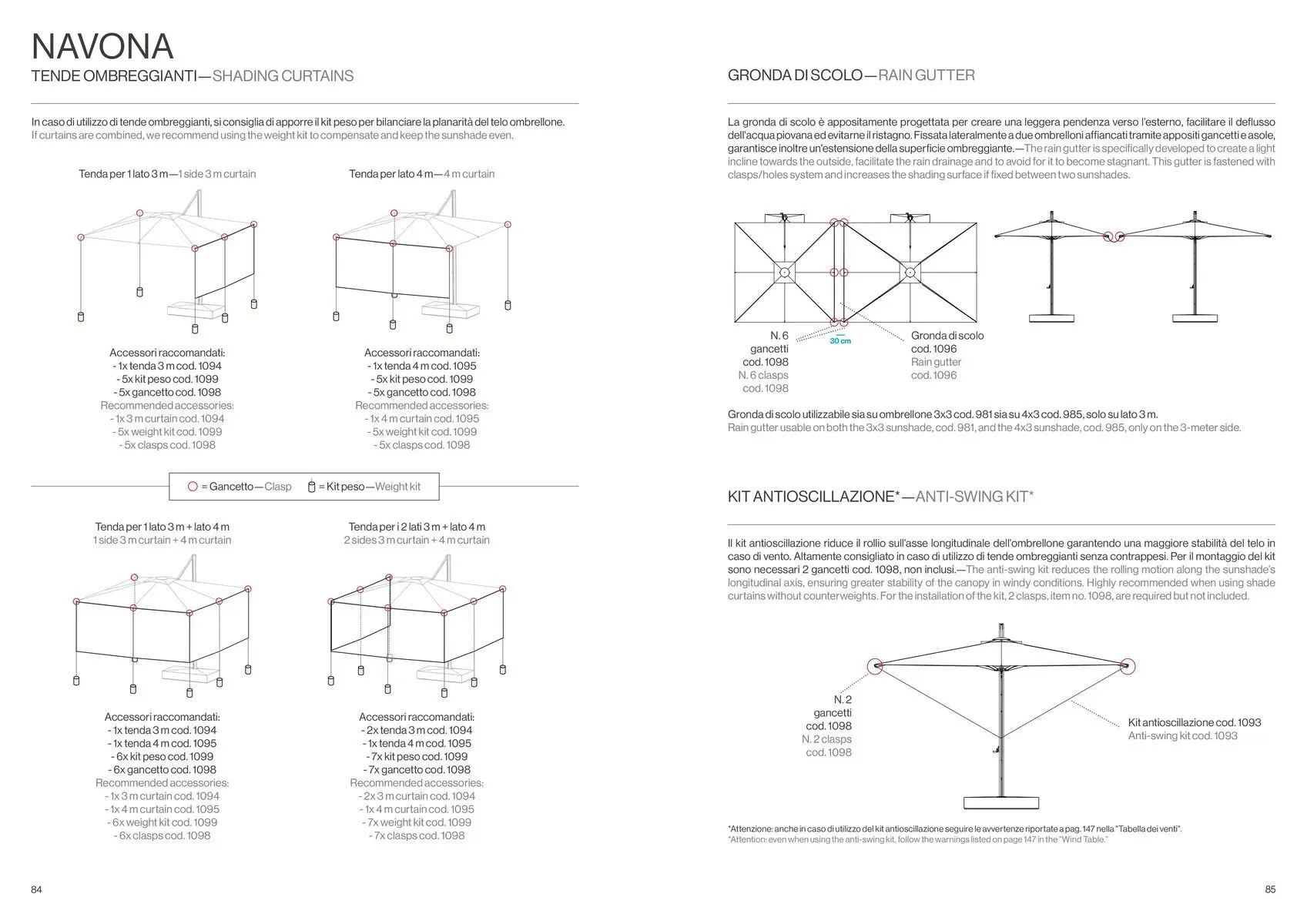 NAVONA

TENDE OMBREGGIANTI—SHADING CURTAINS

In caso di utilizzo di tende ombreggianti, si consiglia di apporre il kit peso per bilanciare la planarità del telo ombrellone.
If curtains are combined, we recommend using the weight kit to compensate and keep the sunshade even.

Tenda per 1 lato 3 m—1 side 3 m curtain

Accessori raccomandati:
- 1x tenda 3 m cod. 1094
- 5x kit peso cod. 1099
- 5x gancetto cod. 1098
Recommended accessories:
- 1x 3 m curtain cod. 1094
- 5x weight kit cod. 1099
- 5x clasps cod. 1098

Tenda per lato 4 m—4 m curtain

Accessori raccomandati:
- 1x tenda 4 m cod. 1095
- 5x kit peso cod. 1099
- 5x gancetto cod. 1098
Recommended accessories:
- 1x 4 m curtain cod. 1095
- 5x weight kit cod. 1099
- 5x clasps cod. 1098

= Gancetto—Clasp = Kit peso—Weight kit

Tenda per 1 lato 3 m + lato 4 m
1 side 3 m curtain + 4 m curtain

Accessori raccomandati:
- 1x tenda 3 m cod. 1094
- 1x tenda 4 m cod. 1095
- 6x kit peso cod. 1099
- 6x gancetto cod. 1098
Recommended accessories:
- 1x 3 m curtain cod. 1094
- 1x 4 m curtain cod. 1095
- 6x weight kit cod. 1099
- 6x clasps cod. 1098

Tenda per i 2 lati 3 m + lato 4 m
2 sides 3 m curtain + 4 m curtain

Accessori raccomandati:
- 2x tenda 3 m cod. 1094
- 1x tenda 4 m cod. 1095
- 7x kit peso cod. 1099
- 7x gancetto cod. 1098
Recommended accessories:
- 2x 3 m curtain cod. 1094
- 1x 4 m curtain cod. 1095
- 7x weight kit cod. 1099
- 7x clasps cod. 1098

84

GRONDA DI SCOLO—RAIN GUTTER

La gronda di scolo è appositamente progettata per creare una leggera pendenza verso l'esterno, facilitare il deflusso dell'acqua piovana ed evitarne il ristagno. Fissata lateralmente a due ombrelloni affiancati tramite appositi gancetti e asole, garantisce inoltre un'estensione della superficie ombreggiante.—The rain gutter is specifically developed to create a light incline towards the outside, facilitate the rain drainage and to avoid for it to become stagnant. This gutter is fastened with clasps/holes system and increases the shading surface if fixed between two sunshades.

N. 6 gancetti cod. 1098
N. 6 clasps cod. 1098

30 cm

Gronda di scolo cod. 1096
Rain gutter cod. 1096

Gronda di scolo utilizzabile sia su ombrellone 3x3 cod. 981 sia su 4x3 cod. 985, solo su lato 3 m.
Rain gutter usable on both the 3x3 sunshade, cod. 981, and the 4x3 sunshade, cod. 985, only on the 3-meter side.

KIT ANTIOSCILLAZIONE*—ANTI-SWING KIT*

Il kit antioscillazione riduce il rollio sull'asse longitudinale dell'ombrellone garantendo una maggiore stabilità del telo in caso di vento. Altamente consigliato in caso di utilizzo di tende ombreggianti senza contrappesi. Per il montaggio del kit sono necessari 2 gancetti cod. 1098, non inclusi.—The anti-swing kit reduces the rolling motion along the sunshade's longitudinal axis, ensuring greater stability of the canopy in windy conditions. Highly recommended when using shade curtains without counterweights. For the installation of the kit, 2 clasps, item no. 1098, are required but not included.

N. 2 gancetti cod. 1098
N. 2 clasps cod. 1098

Kit antioscillazione cod. 1093
Anti-swing kit cod. 1093

*Attenzione: anche in caso di utilizzo del kit antioscillazione seguire le avvertenze riportate a pag. 147 nella "Tabella dei venti".
*Attention: even when using the anti-swing kit, follow the warnings listed on page 147 in the "Wind Table."

85