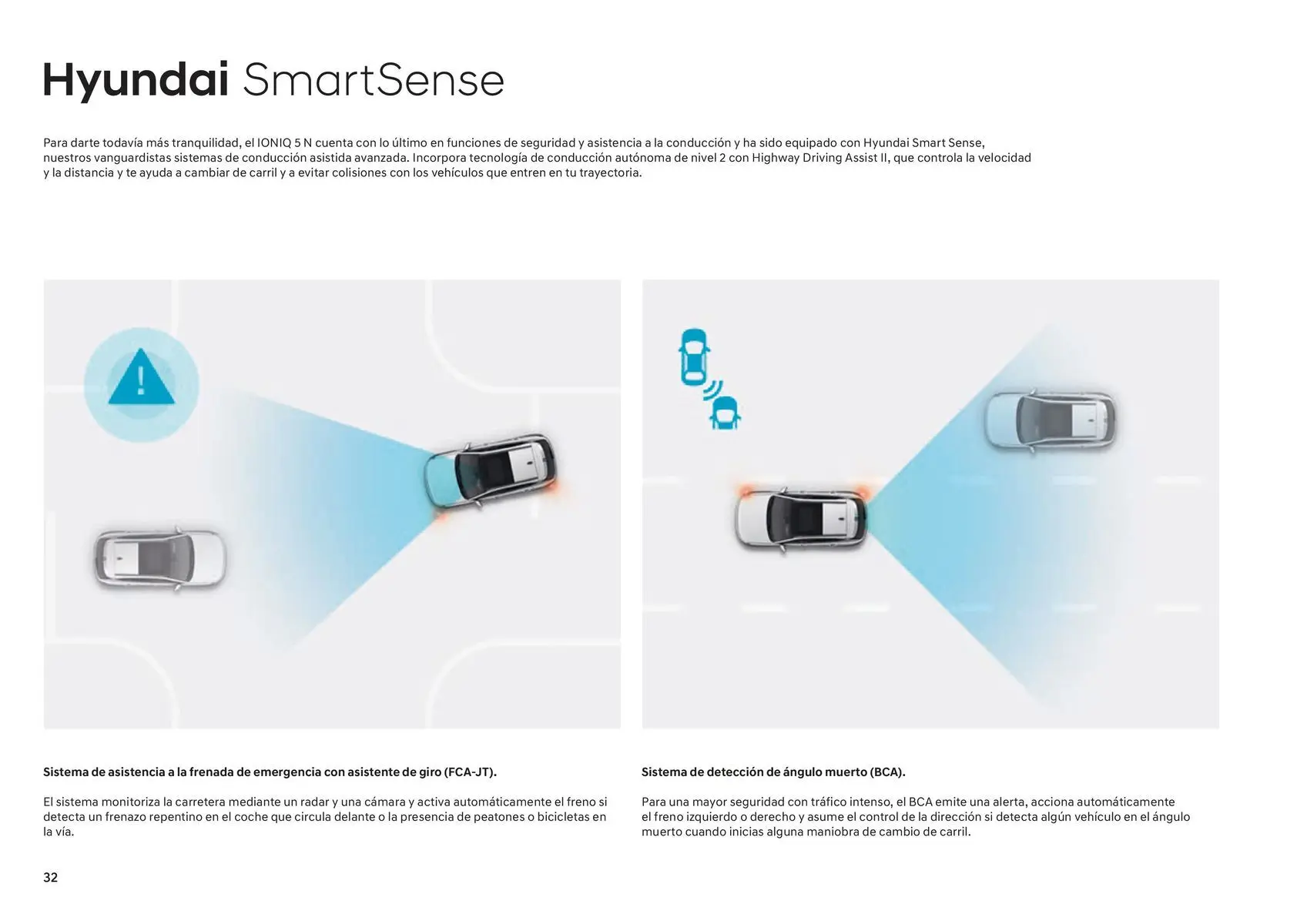 Hyundai SmartSense

Para darte todavía más tranquilidad, el IONIQ 5 N cuenta con lo último en funciones de seguridad y asistencia a la conducción y ha sido equipado con Hyundai Smart Sense, nuestros vanguardistas sistemas de conducción asistida avanzada. Incorpora tecnología de conducción autónoma de nivel 2 con Highway Driving Assist II, que controla la velocidad y la distancia y te ayuda a cambiar de carril y a evitar colisiones con los vehículos que entren en tu trayectoria.

Sistema de asistencia a la frenada de emergencia con asistente de giro (FCA-JT).

El sistema monitoriza la carretera mediante un radar y una cámara y activa automáticamente el freno si detecta un frenazo repentino en el coche que circula delante o la presencia de peatones o bicicletas en la vía.

Sistema de detección de ángulo muerto (BCA).

Para una mayor seguridad con tráfico intenso, el BCA emite una alerta, acciona automáticamente el freno izquierdo o derecho y asume el control de la dirección si detecta algún vehículo en el ángulo muerto cuando inicias alguna maniobra de cambio de carril.

32