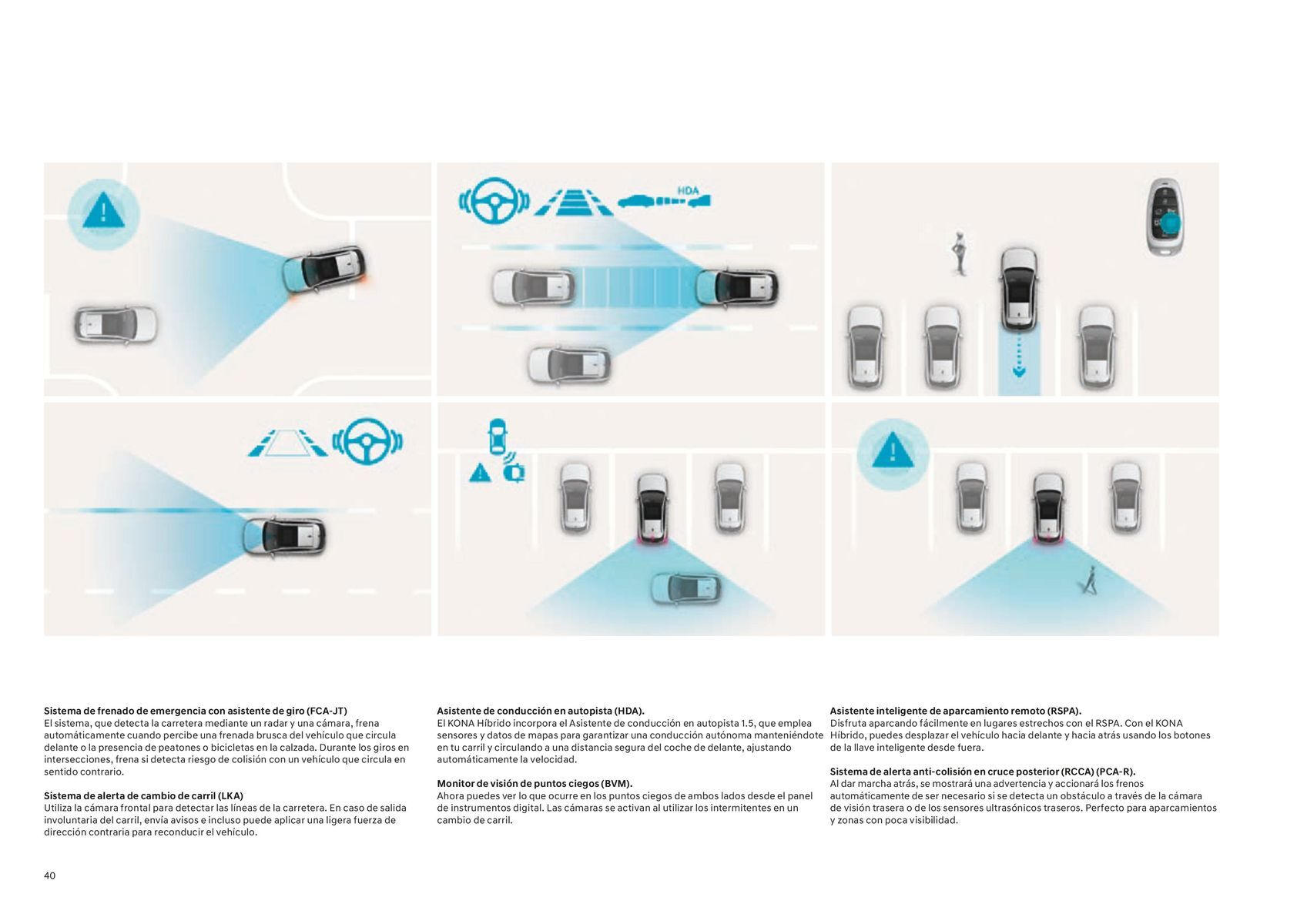 HDA

Sistema de frenado de emergencia con asistente de giro (FCA-JT)
El sistema, que detecta la carretera mediante un radar y una cámara, frena automáticamente cuando percibe una frenada brusca del vehículo que circula delante o la presencia de peatones o bicicletas en la calzada. Durante los giros en intersecciones, frena si detecta riesgo de colisión con un vehículo que circula en sentido contrario.

Sistema de alerta de cambio de carril (LKA)
Utiliza la cámara frontal para detectar las líneas de la carretera. En caso de salida involuntaria del carril, envía avisos e incluso puede aplicar una ligera fuerza de dirección contraria para reconducir el vehículo.

Asistente de conducción en autopista (HDA).
El KONA Híbrido incorpora el Asistente de conducción en autopista 1.5, que emplea sensores y datos de mapas para garantizar una conducción autónoma manteniéndote en tu carril y circulando a una distancia segura del coche de delante, ajustando automáticamente la velocidad.

Monitor de visión de puntos ciegos (BVM).
Ahora puedes ver lo que ocurre en los puntos ciegos de ambos lados desde el panel de instrumentos digital. Las cámaras se activan al utilizar los intermitentes en un cambio de carril.

Asistente inteligente de aparcamiento remoto (RSPA).
Disfruta aparcando fácilmente en lugares estrechos con el RSPA. Con el KONA Híbrido, puedes desplazar el vehículo hacia delante y hacia atrás usando los botones de la llave inteligente desde fuera.

Sistema de alerta anti-colisión en cruce posterior (RCCA) (PCA-R).
Al dar marcha atrás, se mostrará una advertencia y accionará los frenos automáticamente de ser necesario si se detecta un obstáculo a través de la cámara de visión trasera o de los sensores ultrasónicos traseros. Perfecto para aparcamientos y zonas con poca visibilidad.

40