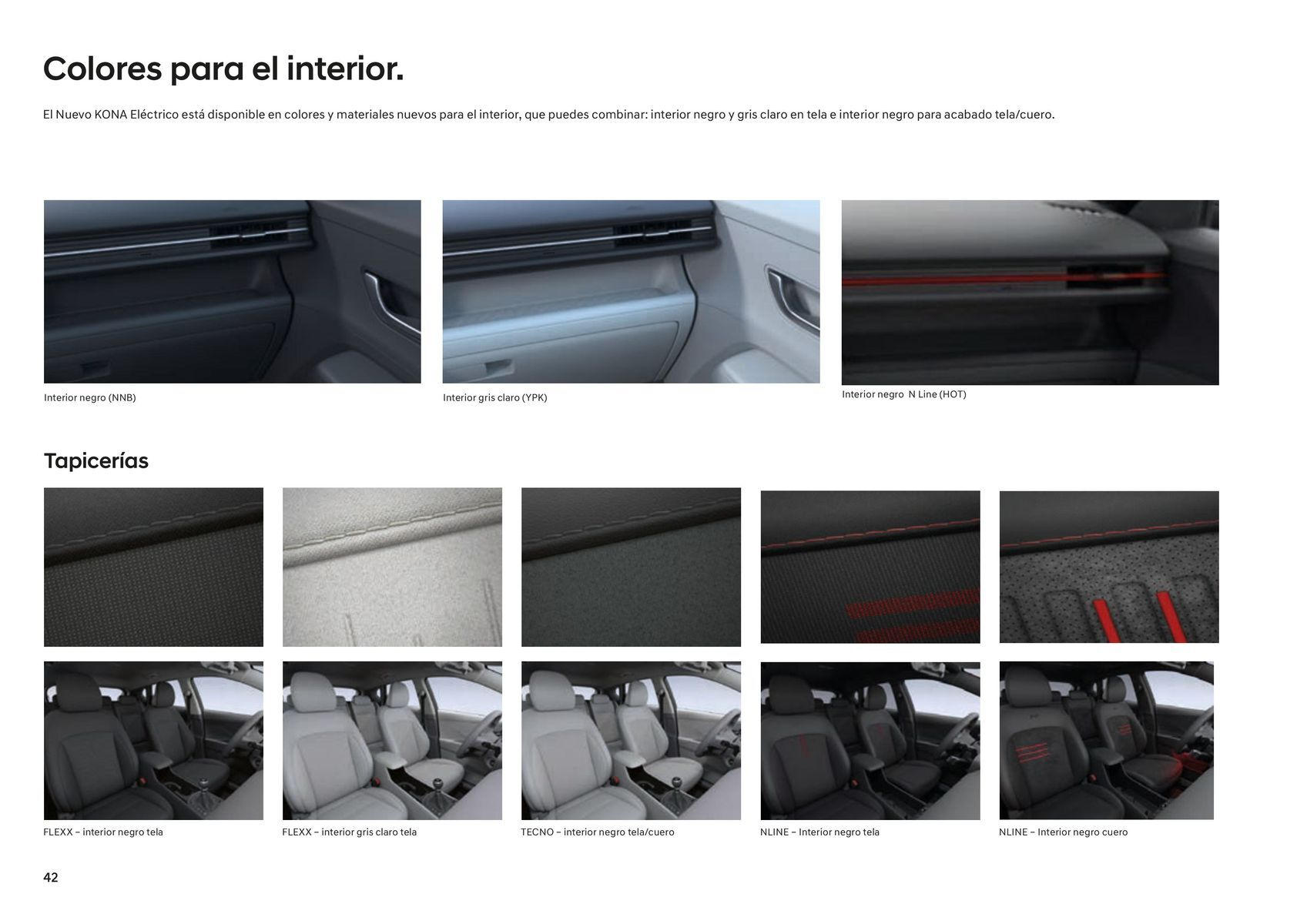 Colores para el interior.

El Nuevo KONA Eléctrico está disponible en colores y materiales nuevos para el interior, que puedes combinar: interior negro y gris claro en tela e interior negro para acabado tela/cuero.

Interior negro (NNB)

Interior gris claro (YPK)

Interior negro N Line (HOT)

Tapicerías

FLEXX – interior negro tela

FLEXX – interior gris claro tela

TECNO – interior negro tela/cuero

NLINE – Interior negro tela

NLINE – Interior negro cuero

42