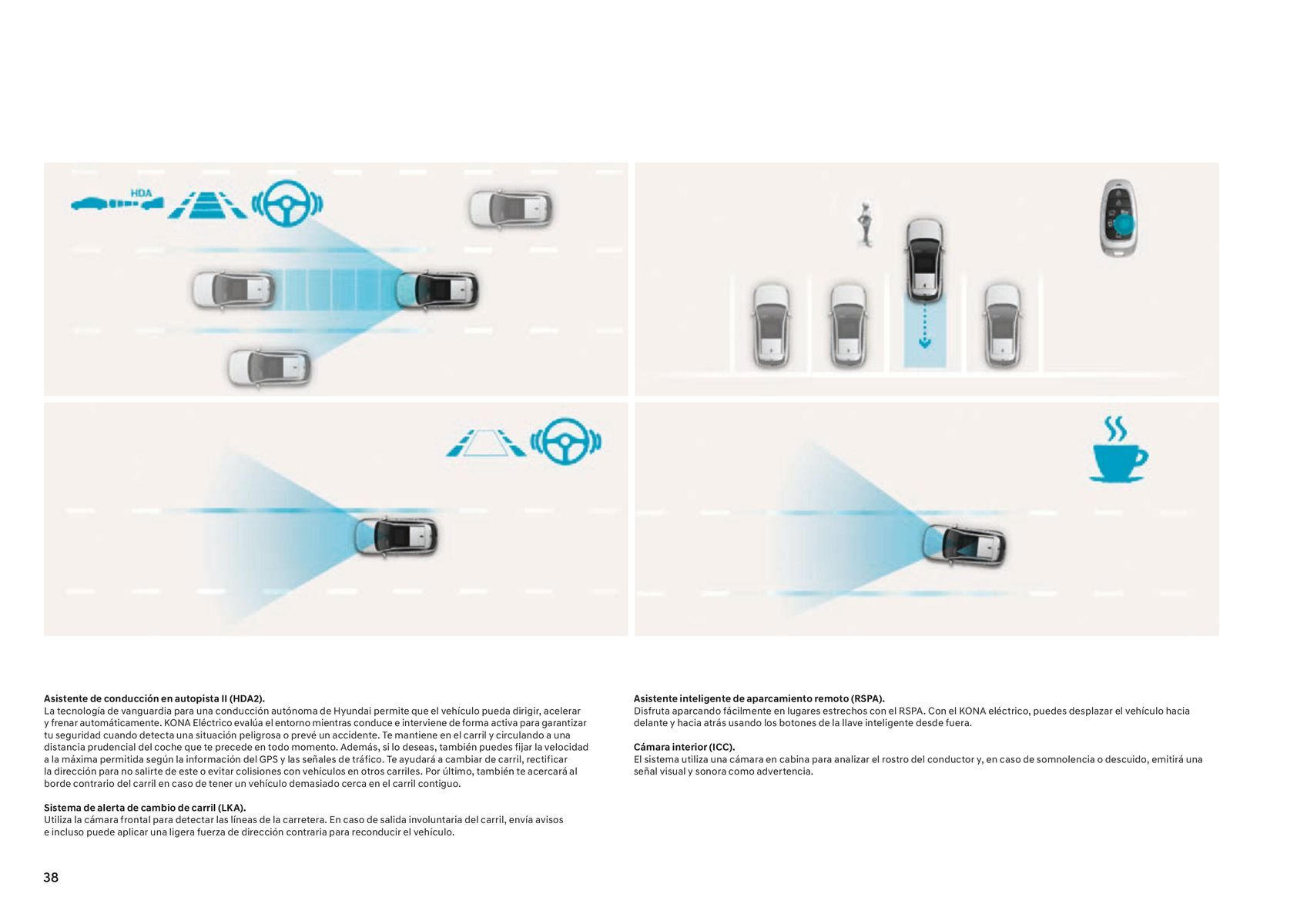 HDA

Asistente de conducción en autopista II (HDA2).
La tecnología de vanguardia para una conducción autónoma de Hyundai permite que el vehículo pueda dirigir, acelerar y frenar automáticamente. KONA Eléctrico evalúa el entorno mientras conduce e interviene de forma activa para garantizar tu seguridad cuando detecta una situación peligrosa o prevé un accidente. Te mantiene en el carril y circulando a una distancia prudencial del coche que te precede en todo momento. Además, si lo deseas, también puedes fijar la velocidad a la máxima permitida según la información del GPS y las señales de tráfico. Te ayudará a cambiar de carril, rectificar la dirección para no salirte de este o evitar colisiones con vehículos en otros carriles. Por último, también te acercará al borde contrario del carril en caso de tener un vehículo demasiado cerca en el carril contiguo.

Sistema de alerta de cambio de carril (LKA).
Utiliza la cámara frontal para detectar las líneas de la carretera. En caso de salida involuntaria del carril, envía avisos e incluso puede aplicar una ligera fuerza de dirección contraria para reconducir el vehículo.

Asistente inteligente de aparcamiento remoto (RSPA).
Disfruta aparcando fácilmente en lugares estrechos con el RSPA. Con el KONA eléctrico, puedes desplazar el vehículo hacia delante y hacia atrás usando los botones de la llave inteligente desde fuera.

Cámara interior (ICC).
El sistema utiliza una cámara en cabina para analizar el rostro del conductor y, en caso de somnolencia o descuido, emitirá una señal visual y sonora como advertencia.

38