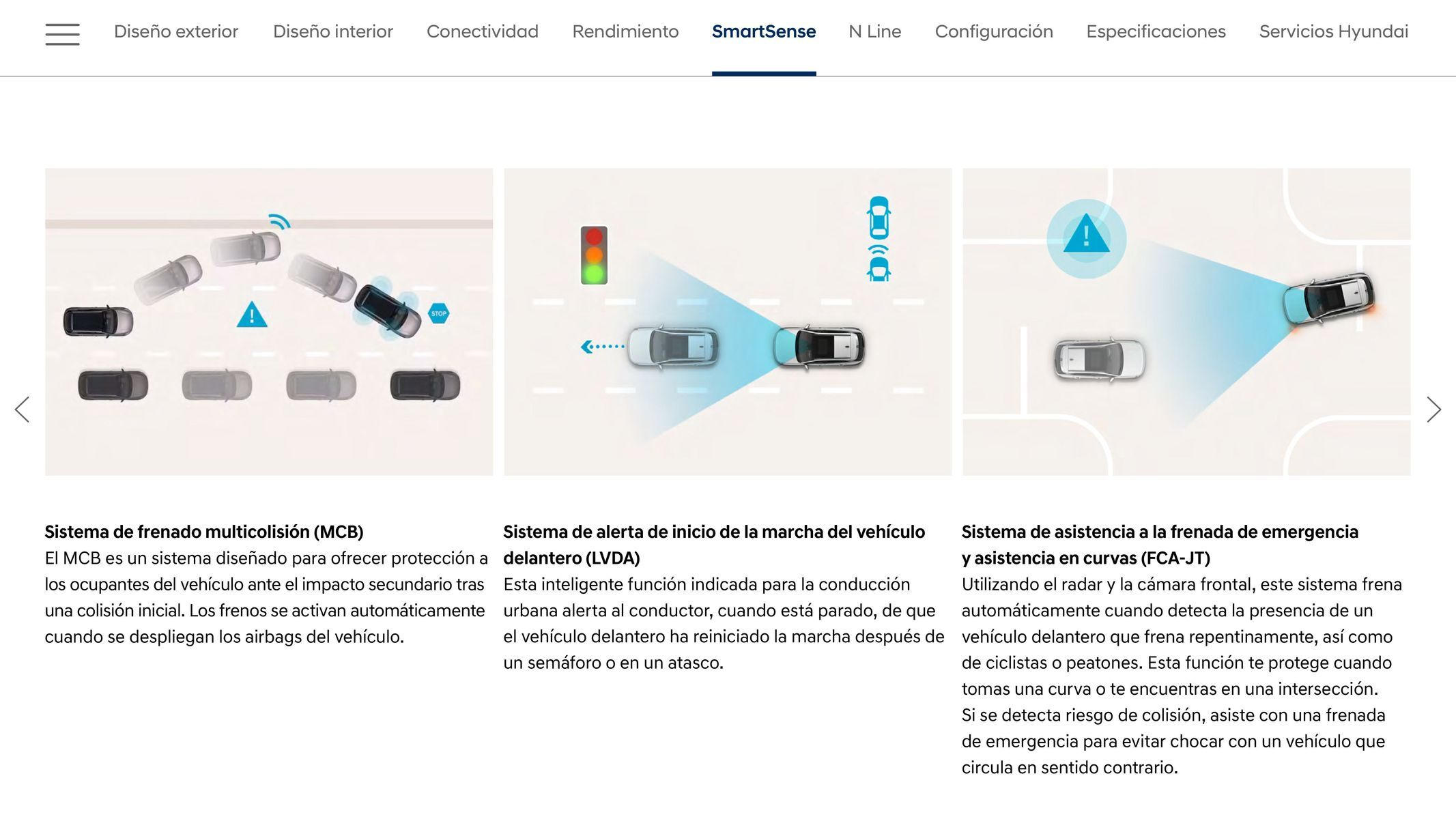 Diseño exterior Diseño interior Conectividad Rendimiento SmartSense N Line Configuración Especificaciones Servicios Hyundai

STOP

Sistema de frenado multicolisión (MCB)
El MCB es un sistema diseñado para ofrecer protección a los ocupantes del vehículo ante el impacto secundario tras una colisión inicial. Los frenos se activan automáticamente cuando se despliegan los airbags del vehículo.

Sistema de alerta de inicio de la marcha del vehículo delantero (LVDA)
Esta inteligente función indicada para la conducción urbana alerta al conductor, cuando está parado, de que el vehículo delantero ha reiniciado la marcha después de un semáforo o en un atasco.

Sistema de asistencia a la frenada de emergencia y asistencia en curvas (FCA-JT)
Utilizando el radar y la cámara frontal, este sistema frena automáticamente cuando detecta la presencia de un vehículo delantero que frena repentinamente, así como de ciclistas o peatones. Esta función te protege cuando tomas una curva o te encuentras en una intersección. Si se detecta riesgo de colisión, asiste con una frenada de emergencia para evitar chocar con un vehículo que circula en sentido contrario.