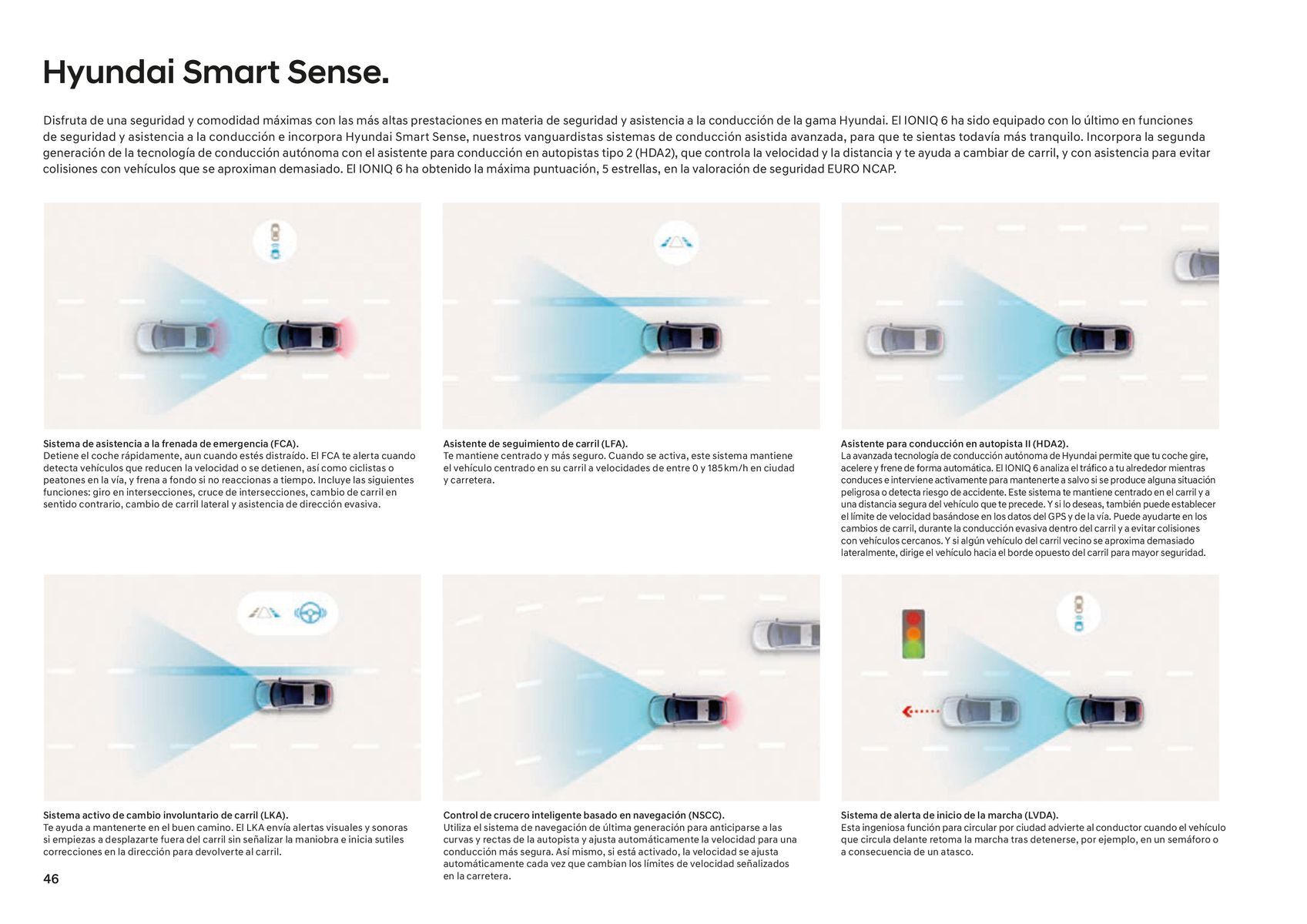 Hyundai Smart Sense.

Disfruta de una seguridad y comodidad máximas con las más altas prestaciones en materia de seguridad y asistencia a la conducción de la gama Hyundai. El IONIQ 6 ha sido equipado con lo último en funciones de seguridad y asistencia a la conducción e incorpora Hyundai Smart Sense, nuestros vanguardistas sistemas de conducción asistida avanzada, para que te sientas todavía más tranquilo. Incorpora la segunda generación de la tecnología de conducción autónoma con el asistente para conducción en autopistas tipo 2 (HDA2), que controla la velocidad y la distancia y te ayuda a cambiar de carril, y con asistencia para evitar colisiones con vehículos que se aproximan demasiado. El IONIQ 6 ha obtenido la máxima puntuación, 5 estrellas, en la valoración de seguridad EURO NCAP.

Sistema de asistencia a la frenada de emergencia (FCA).
Detiene el coche rápidamente, aun cuando estés distraído. El FCA te alerta cuando detecta vehículos que reducen la velocidad o se detienen, así como ciclistas o peatones en la vía, y frena a fondo si no reaccionas a tiempo. Incluye las siguientes funciones: giro en intersecciones, cruce de intersecciones, cambio de carril en sentido contrario, cambio de carril lateral y asistencia de dirección evasiva.

Asistente de seguimiento de carril (LFA).
Te mantiene centrado y más seguro. Cuando se activa, este sistema mantiene el vehículo centrado en su carril a velocidades de entre 0 y 185 km/h en ciudad y carretera.

Asistente para conducción en autopista II (HDA2).
La avanzada tecnología de conducción autónoma de Hyundai permite que tu coche gire, acelere y frene de forma automática. El IONIQ 6 analiza el tráfico a tu alrededor mientras conduces e interviene activamente para mantenerte a salvo si se produce alguna situación peligrosa o detecta riesgo de accidente. Este sistema te mantiene centrado en el carril y a una distancia segura del vehículo que te precede. Y si lo deseas, también puede establecer el límite de velocidad basándose en los datos del GPS y de la vía. Puede ayudarte en los cambios de carril, durante la conducción evasiva dentro del carril y a evitar colisiones con vehículos cercanos. Y si algún vehículo del carril vecino se aproxima demasiado lateralmente, dirige el vehículo hacia el borde opuesto del carril para mayor seguridad.

Sistema activo de cambio involuntario de carril (LKA).
Te ayuda a mantenerte en el buen camino. El LKA envía alertas visuales y sonoras si empiezas a desplazarte fuera del carril sin señalizar la maniobra e inicia sutiles correcciones en la dirección para devolverte al carril.

Control de crucero inteligente basado en navegación (NSCC).
Utiliza el sistema de navegación de última generación para anticiparse a las curvas y rectas de la autopista y ajusta automáticamente la velocidad para una conducción más segura. Así mismo, si está activado, la velocidad se ajusta automáticamente cada vez que cambian los límites de velocidad señalizados en la carretera.

Sistema de alerta de inicio de la marcha (LVDA).
Esta ingeniosa función para circular por ciudad advierte al conductor cuando el vehículo que circula delante retoma la marcha tras detenerse, por ejemplo, en un semáforo o a consecuencia de un atasco.

46