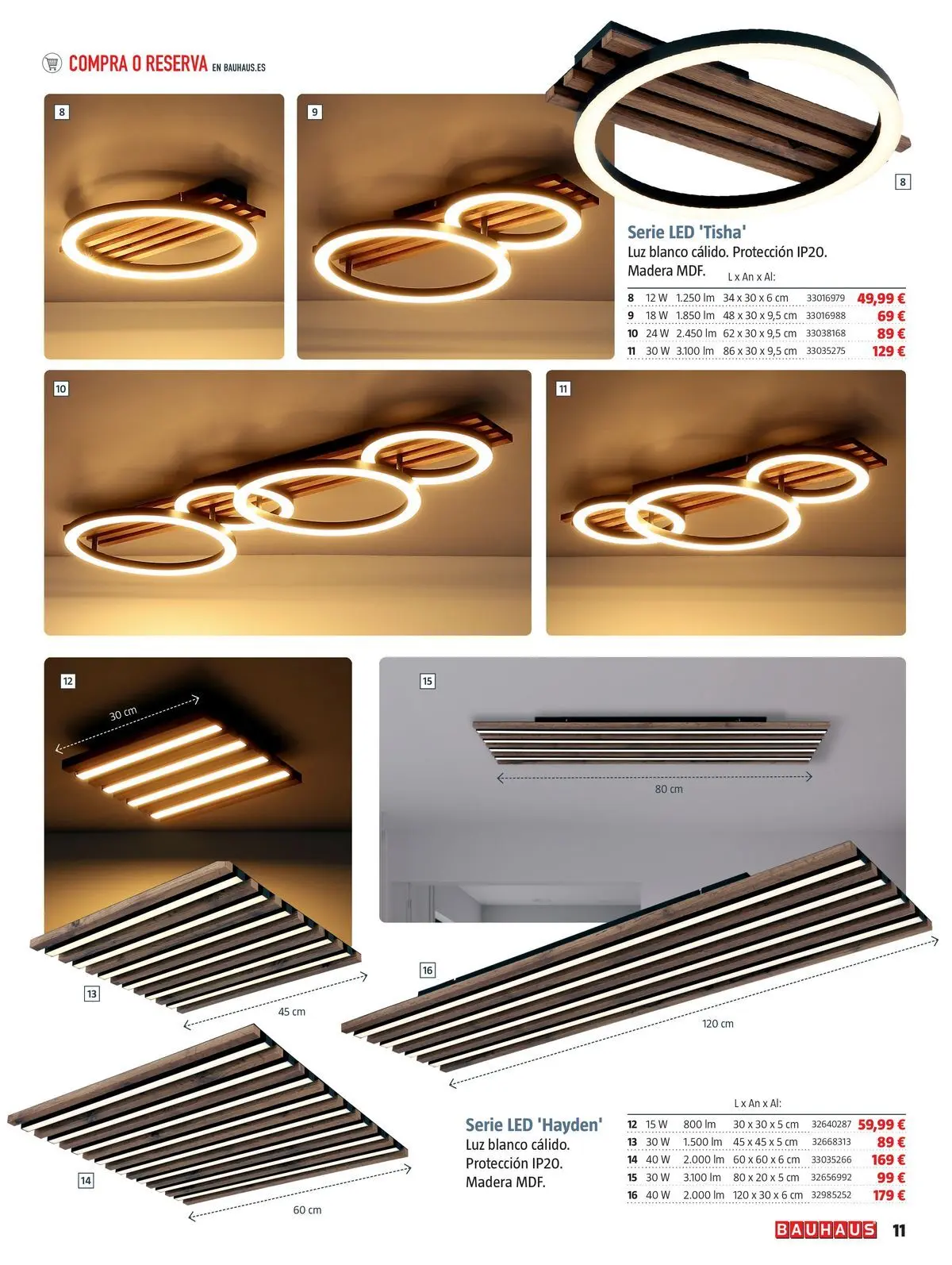 COMPRA O RESERVA EN BAUHAUS.ES

8

9

8

Serie LED 'Tisha'
Luz blanco cálido. Protección IP20. Madera MDF.

L x An x Al:

| 8 | 12 W | 1.250 lm | 34 x 30 x 6 cm | 33016979 | 49,99 € |
|---|---|---|---|---|---|
| 9 | 18 W | 1.850 lm | 48 x 30 x 9,5 cm | 33016988 | 69 € |
| 10 | 24 W | 2.450 lm | 62 x 30 x 9,5 cm | 33038168 | 89 € |
| 11 | 30 W | 3.100 lm | 86 x 30 x 9,5 cm | 33035275 | 129 € |

10

11

12

30 cm

15

80 cm

13

45 cm

16

120 cm

14

60 cm

Serie LED 'Hayden'
Luz blanco cálido. Protección IP20. Madera MDF.

L x An x Al:

| 12 | 15 W | 800 lm | 30 x 30 x 5 cm | 32640287 | 59,99 € |
|---|---|---|---|---|---|
| 13 | 30 W | 1.500 lm | 45 x 45 x 5 cm | 32668313 | 89 € |
| 14 | 40 W | 2.000 lm | 60 x 60 x 6 cm | 33035266 | 169 € |
| 15 | 30 W | 3.100 lm | 80 x 20 x 5 cm | 32656992 | 99 € |
| 16 | 40 W | 2.000 lm | 120 x 30 x 6 cm | 32985252 | 179 € |

BAUHAUS 11